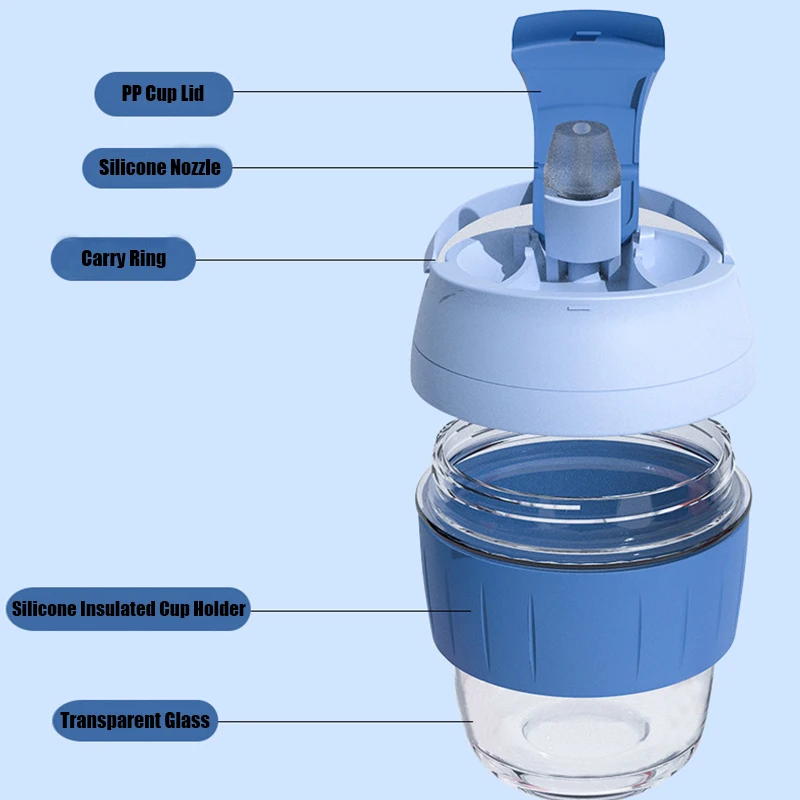 PP Cup Lid

Silicone Nozzle

Carry Ring

Silicone Insulated Cup Holder

Transparent Glass