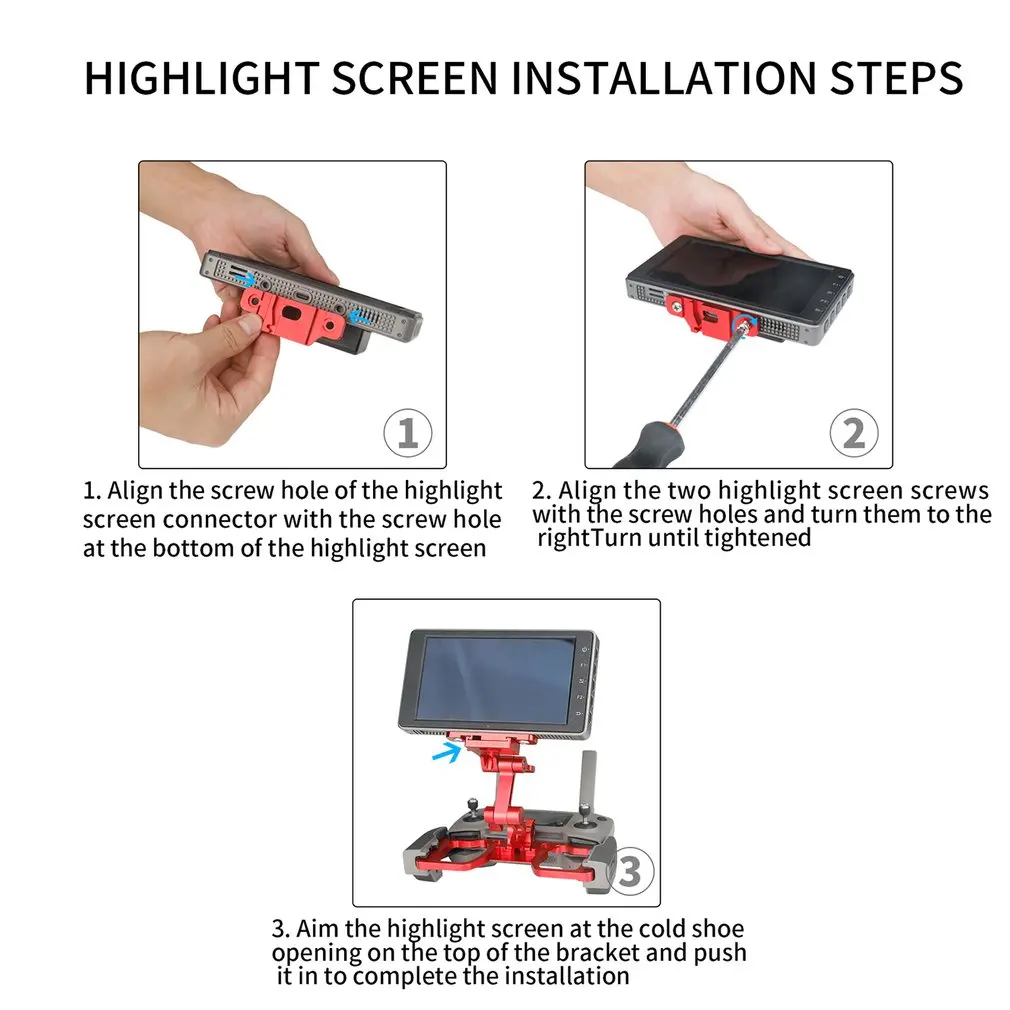 HIGHLIGHT SCREEN INSTALLATION STEPS

1

1. Align the screw hole of the highlight screen connector with the screw hole at the bottom of the highlight screen

2

2. Align the two highlight screen screws with the screw holes and turn them to the rightTurn until tightened

3

3. Aim the highlight screen at the cold shoe opening on the top of the bracket and push it in to complete the installation