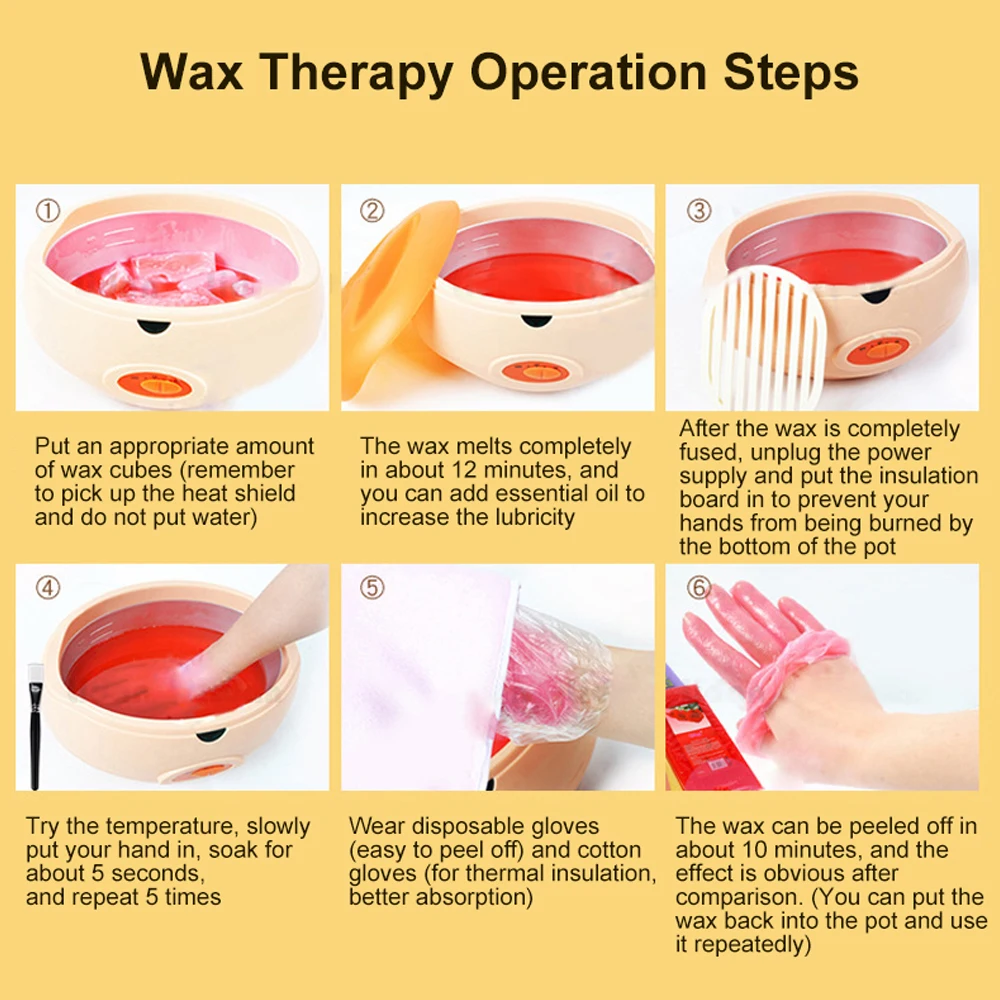 Wax Therapy Operation Steps

①

Put an appropriate amount of wax cubes (remember to pick up the heat shield and do not put water)

②

The wax melts completely in about 12 minutes, and you can add essential oil to increase the lubricity

③

After the wax is completely fused, unplug the power supply and put the insulation board in to prevent your hands from being burned by the bottom of the pot

④

Try the temperature, slowly put your hand in, soak for about 5 seconds, and repeat 5 times

⑤

Wear disposable gloves (easy to peel off) and cotton gloves (for thermal insulation, better absorption)

⑥

The wax can be peeled off in about 10 minutes, and the effect is obvious after comparison. (You can put the wax back into the pot and use it repeatedly)