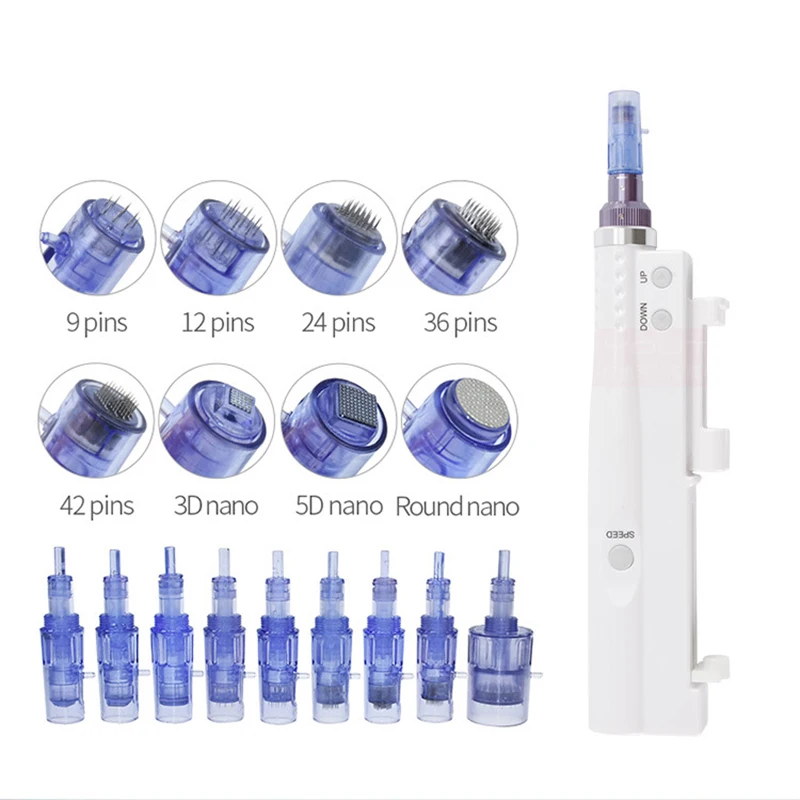 9 pins
12 pins
24 pins
36 pins
42 pins
3D nano
5D nano
Round nano

UP
DOWN
SPEED