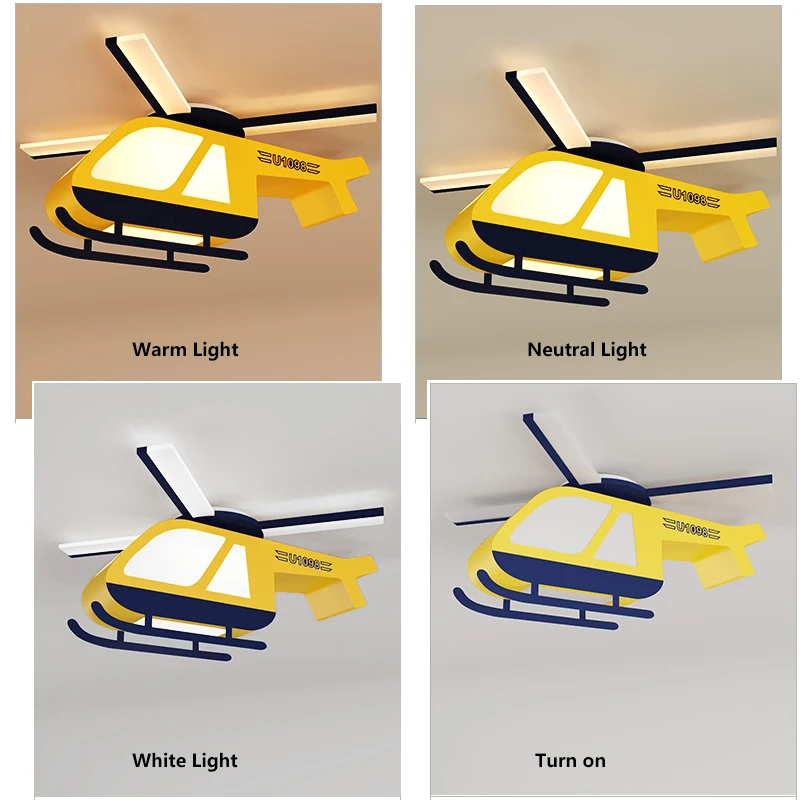 U1098

Warm Light

U1098

Neutral Light

U1098

White Light

U1098

Turn on