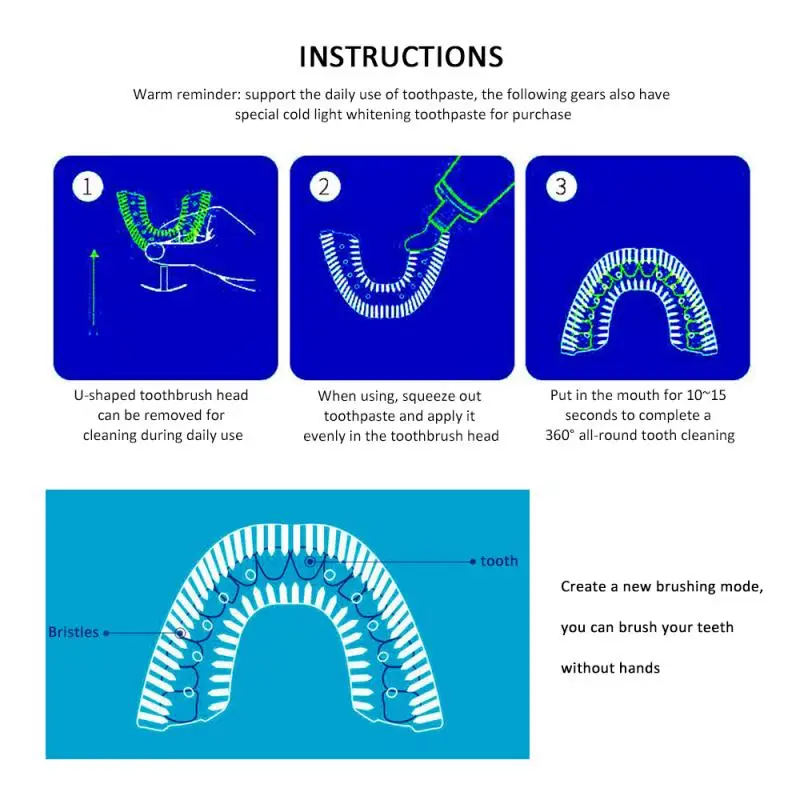 INSTRUCTIONS

Warm reminder: support the daily use of toothpaste, the following gears also have special cold light whitening toothpaste for purchase

1

U-shaped toothbrush head can be removed for cleaning during daily use

2

When using, squeeze out toothpaste and apply it evenly in the toothbrush head

3

Put in the mouth for 10~15 seconds to complete a 360° all-round tooth cleaning

tooth

Bristles

Create a new brushing mode, you can brush your teeth without hands