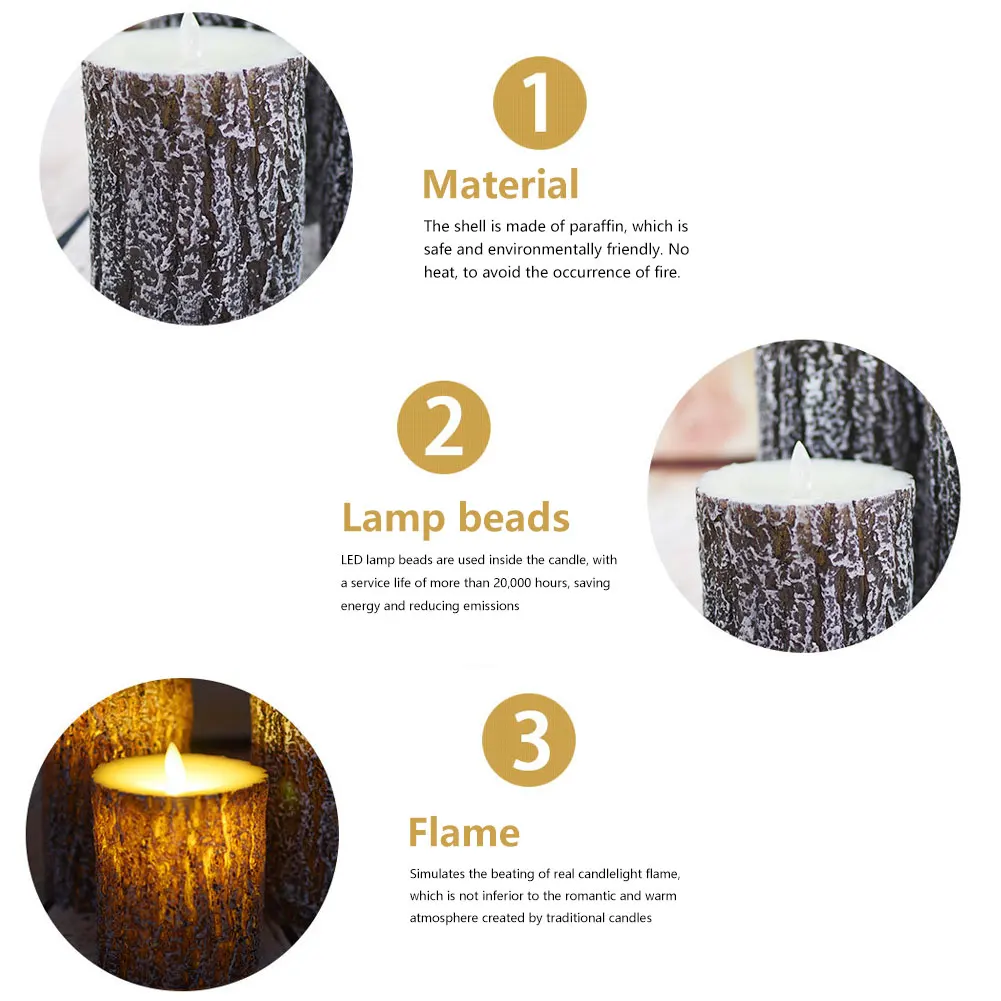 1

Material

The shell is made of paraffin, which is safe and environmentally friendly. No heat, to avoid the occurrence of fire.

2

Lamp beads

LED lamp beads are used inside the candle, with a service life of more than 20,000 hours, saving energy and reducing emissions

3

Flame

Simulates the beating of real candlelight flame, which is not inferior to the romantic and warm atmosphere created by traditional candles