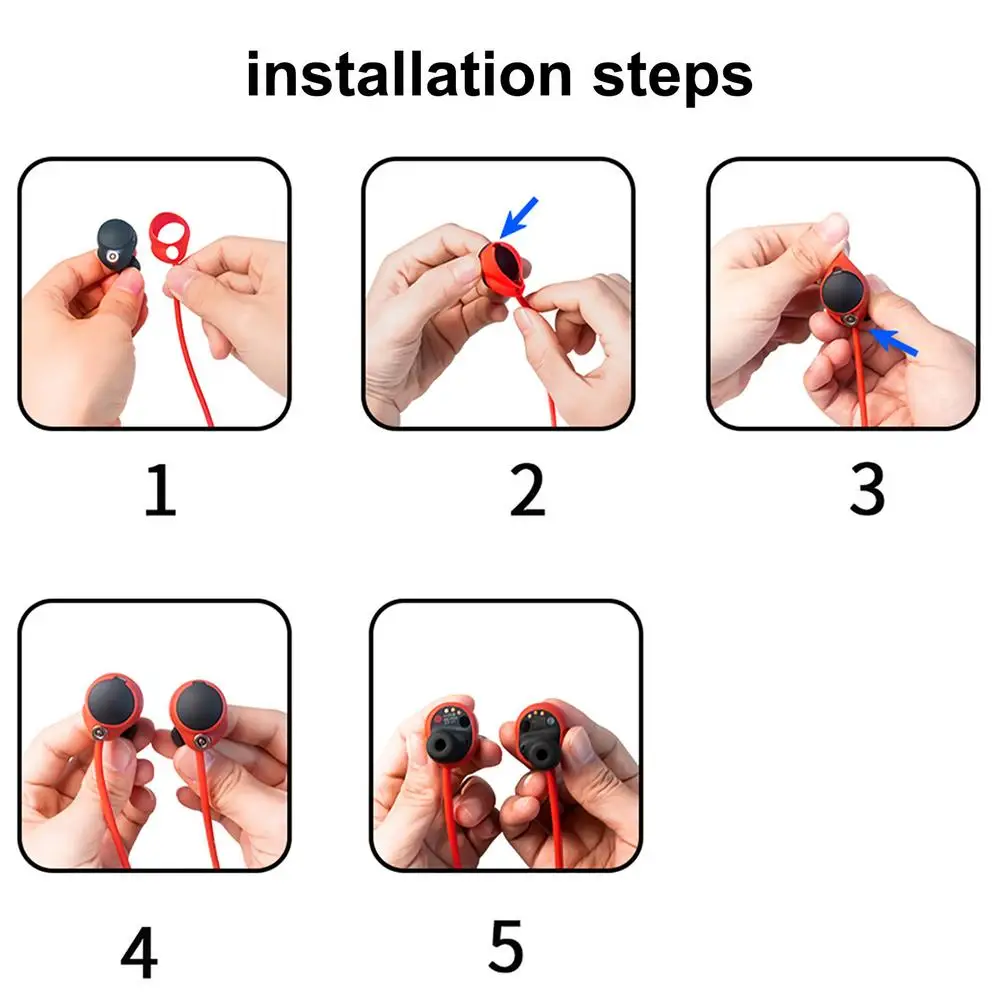 installation steps

1

2

3

4

5