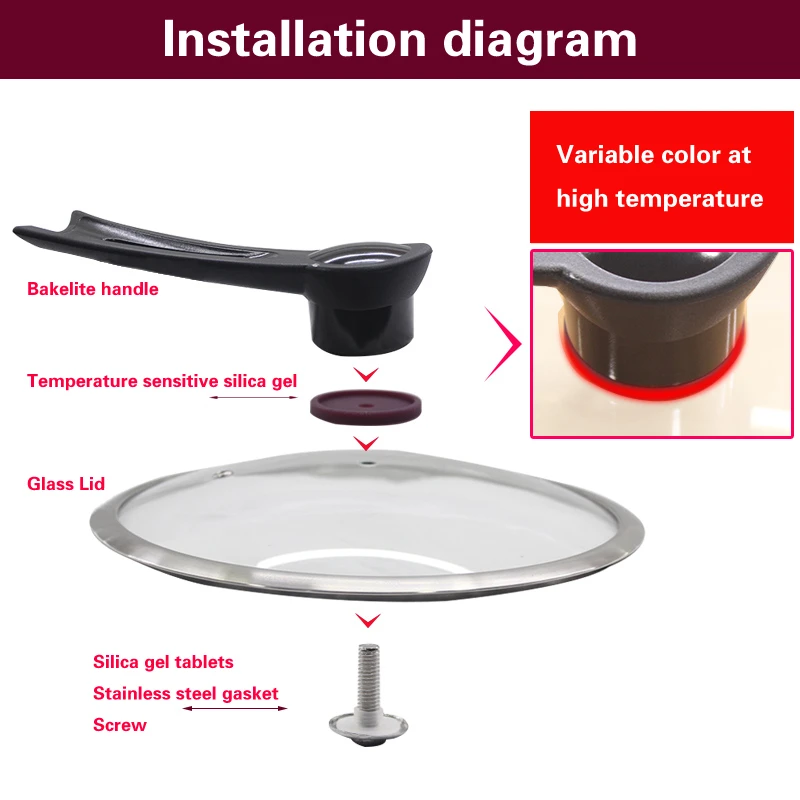 Installation diagram

Variable color at high temperature

Bakelite handle

Temperature sensitive silica gel

Glass Lid

Silica gel tablets

Stainless steel gasket

Screw