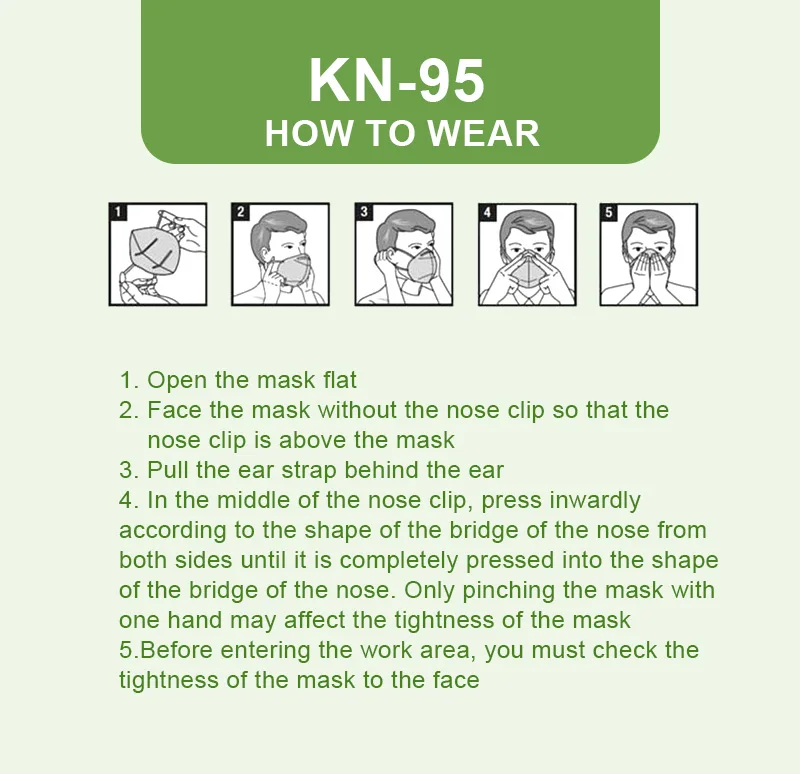 KN-95
HOW TO WEAR

1

2

3

4

5

1. Open the mask flat
2. Face the mask without the nose clip so that the nose clip is above the mask
3. Pull the ear strap behind the ear
4. In the middle of the nose clip, press inwardly according to the shape of the bridge of the nose from both sides until it is completely pressed into the shape of the bridge of the nose. Only pinching the mask with one hand may affect the tightness of the mask
5.Before entering the work area, you must check the tightness of the mask to the face