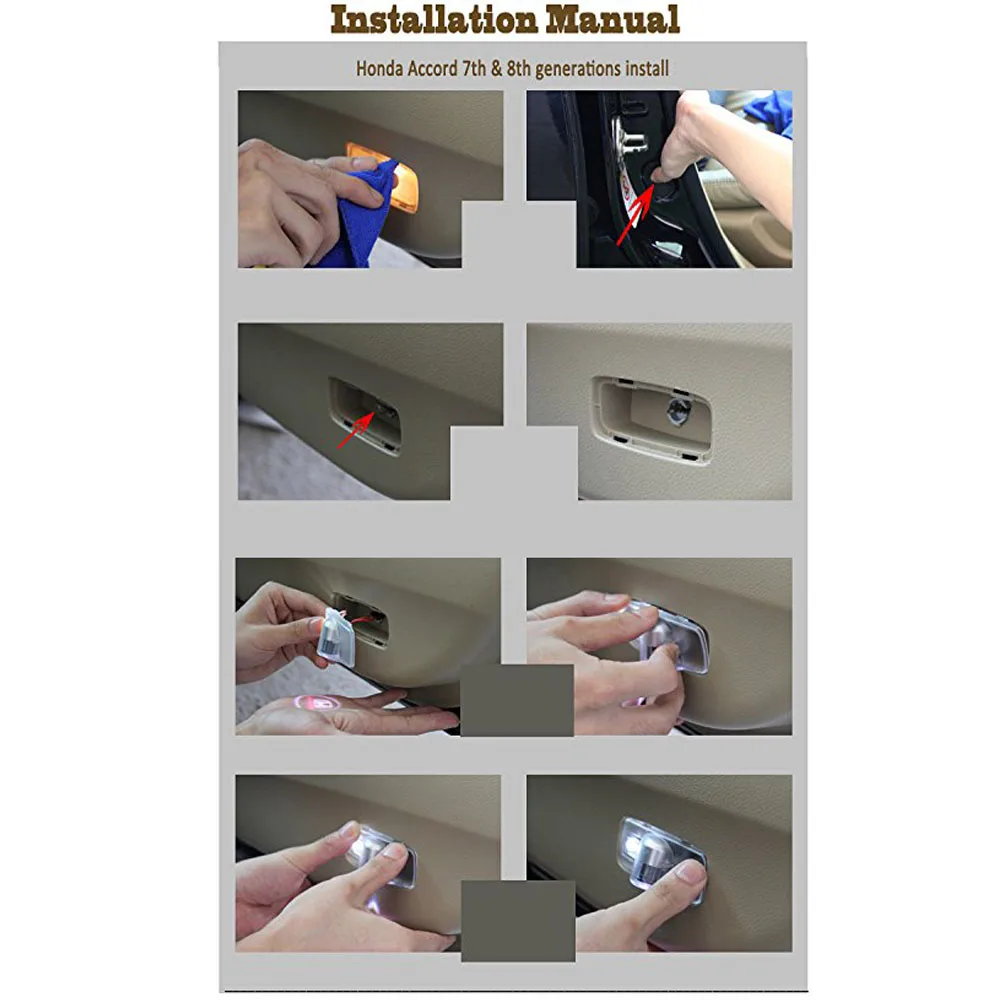 Installation Manual

Honda Accord 7th & 8th generations install