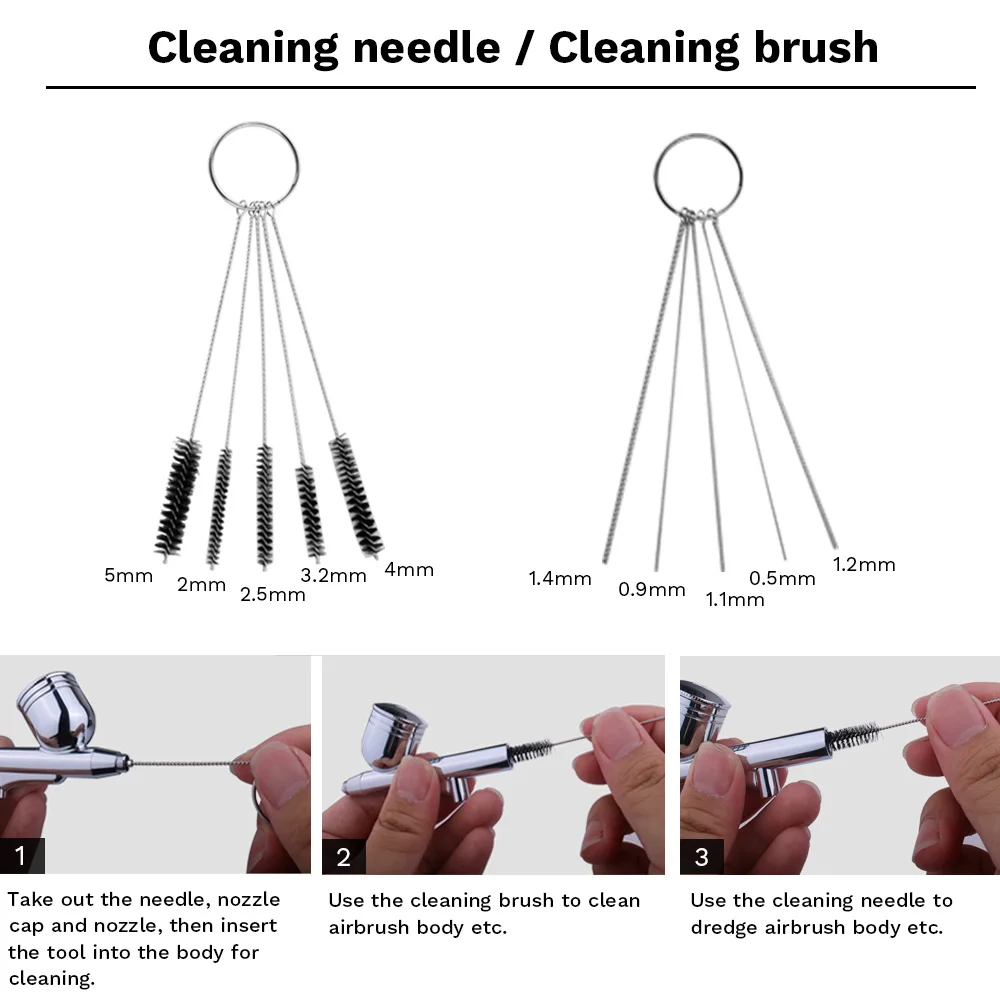 Cleaning needle / Cleaning brush

5mm
2mm
2.5mm
3.2mm
4mm

1.4mm
0.9mm
1.1mm
0.5mm
1.2mm

1

Take out the needle, nozzle cap and nozzle, then insert the tool into the body for cleaning.

2

Use the cleaning brush to clean airbrush body etc.

3

Use the cleaning needle to dredge airbrush body etc.