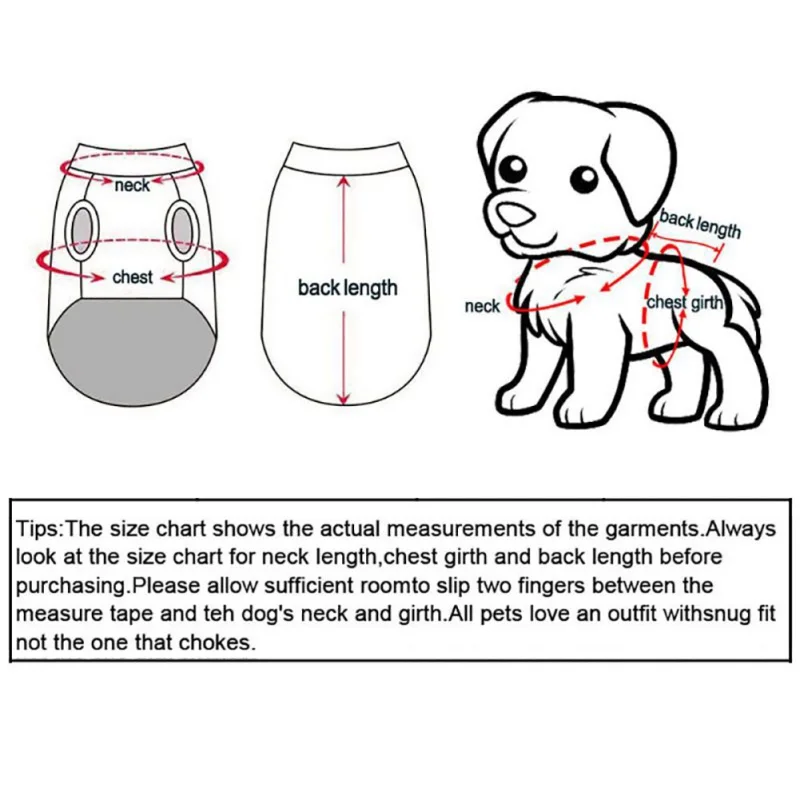 neck

chest

back length

back length

neck

chest girth

Tips:The size chart shows the actual measurements of the garments.Always look at the size chart for neck length,chest girth and back length before purchasing.Please allow sufficient roomto slip two fingers between the measure tape and teh dog's neck and girth.All pets love an outfit withsnug fit not the one that chokes.