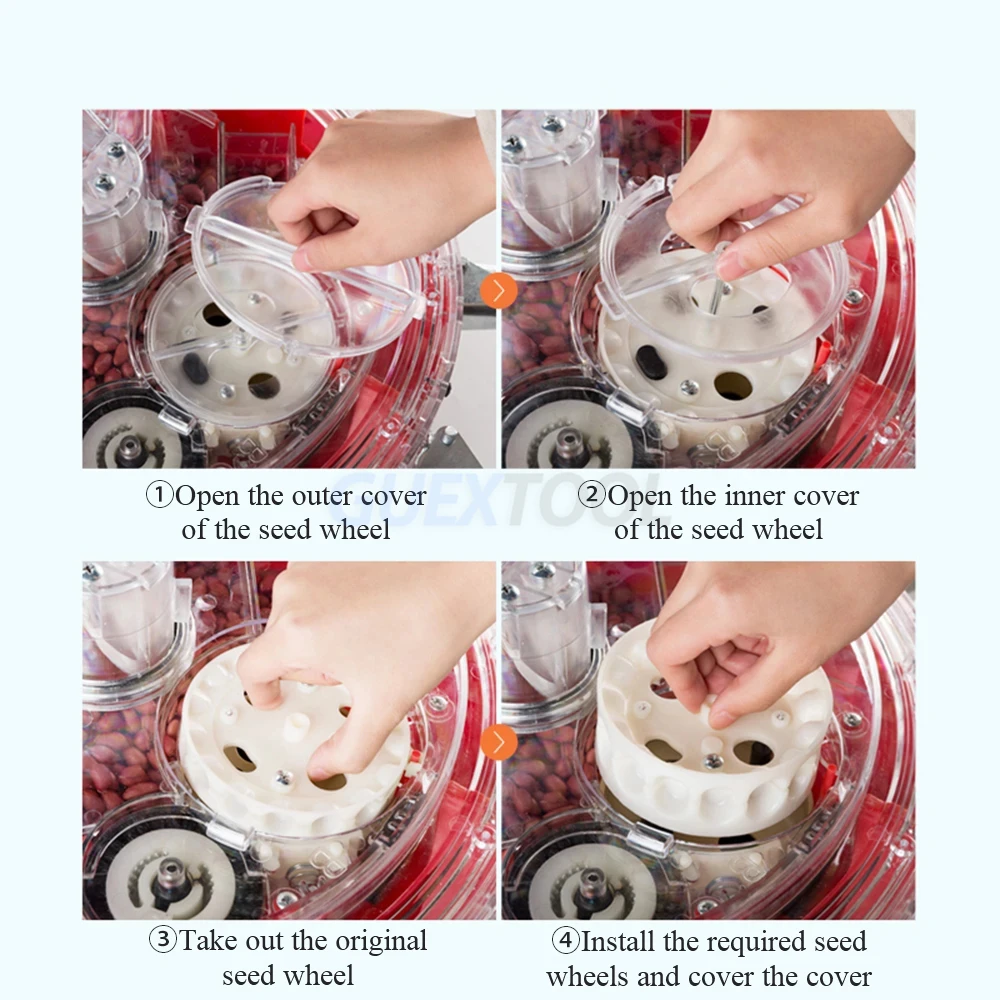 ①Open the outer cover of the seed wheel

GUEXTOOL

②Open the inner cover of the seed wheel

③Take out the original seed wheel

④Install the required seed wheels and cover the cover