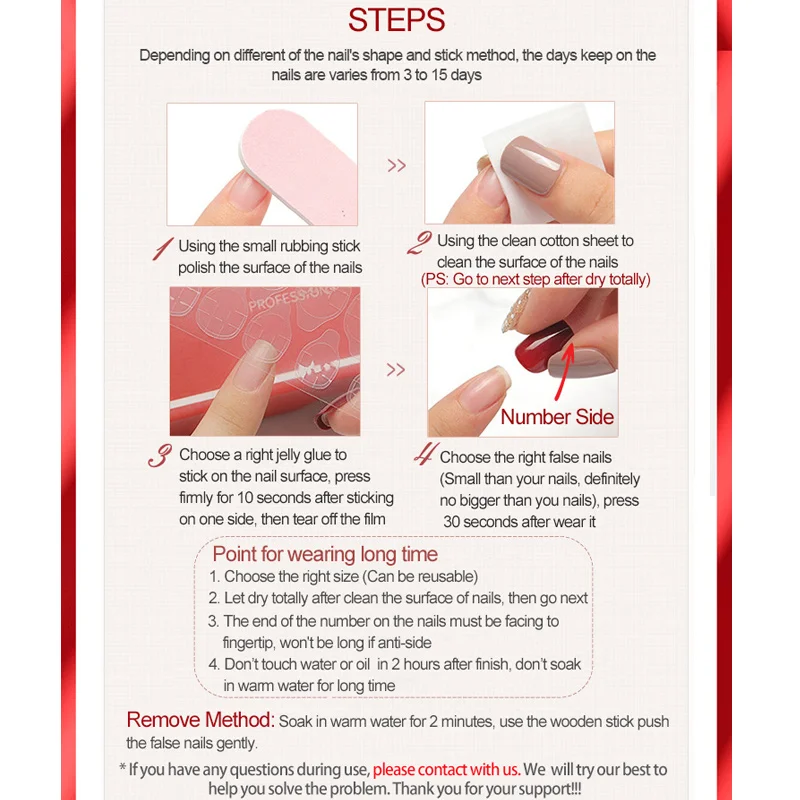 STEPS

Depending on different of the nail's shape and stick method, the days keep on the nails are varies from 3 to 15 days

>>

1 Using the small rubbing stick polish the surface of the nails

2 Using the clean cotton sheet to clean the surface of the nails (PS: Go to next step after dry totally)

PROFESSION

>>

Number Side

3 Choose a right jelly glue to stick on the nail surface, press firmly for 10 seconds after sticking on one side, then tear off the film

4 Choose the right false nails (Small than your nails, definitely no bigger than you nails), press 30 seconds after wear it

Point for wearing long time
1. Choose the right size (Can be reusable)
2. Let dry totally after clean the surface of nails, then go next
3. The end of the number on the nails must be facing to fingertip, won't be long if anti-side
4. Don't touch water or oil in 2 hours after finish, don't soak in warm water for long time

Remove Method: Soak in warm water for 2 minutes, use the wooden stick push the false nails gently.

* If you have any questions during use, please contact with us. We will try our best to help you solve the problem. Thank you for your support!!!