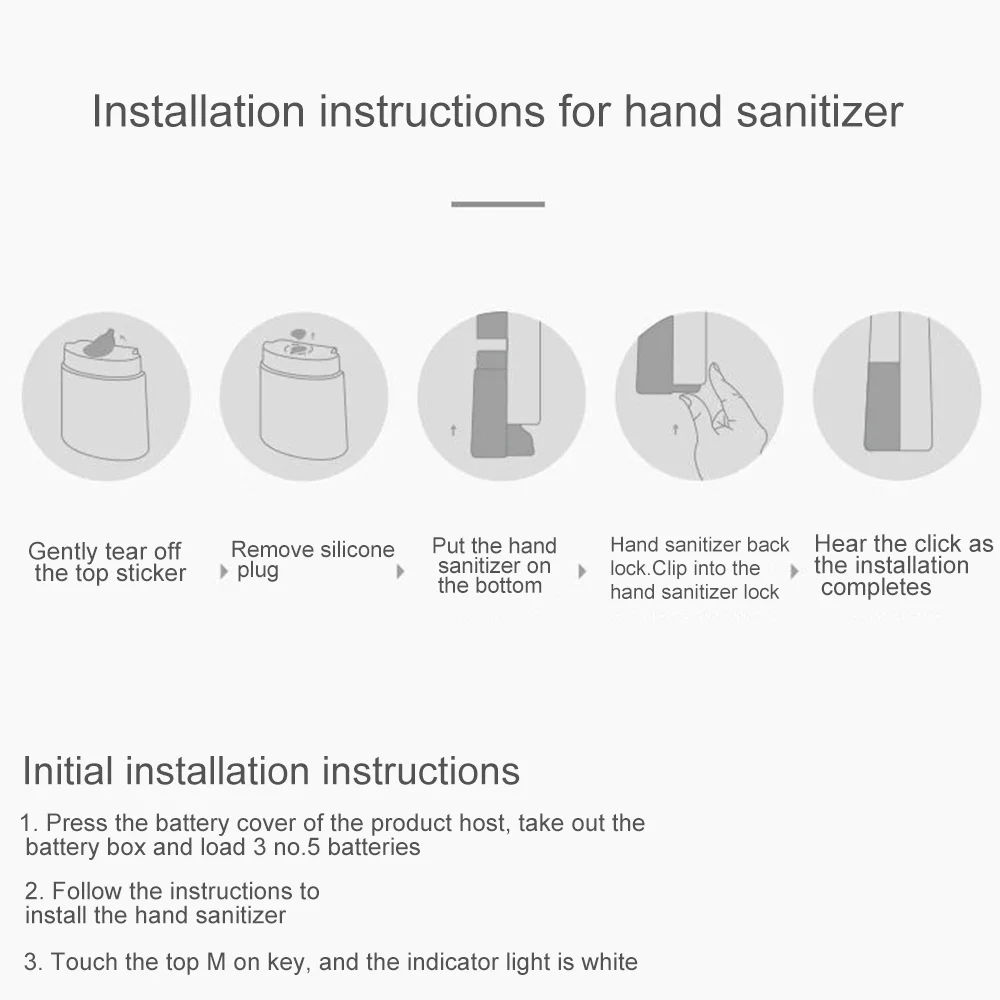 Installation instructions for hand sanitizer

Gently tear off the top sticker

Remove silicone plug

Put the hand sanitizer on the bottom

Hand sanitizer back lock.Clip into the hand sanitizer lock

Hear the click as the installation completes

Initial installation instructions

1. Press the battery cover of the product host, take out the battery box and load 3 no.5 batteries

2. Follow the instructions to install the hand sanitizer

3. Touch the top M on key, and the indicator light is white