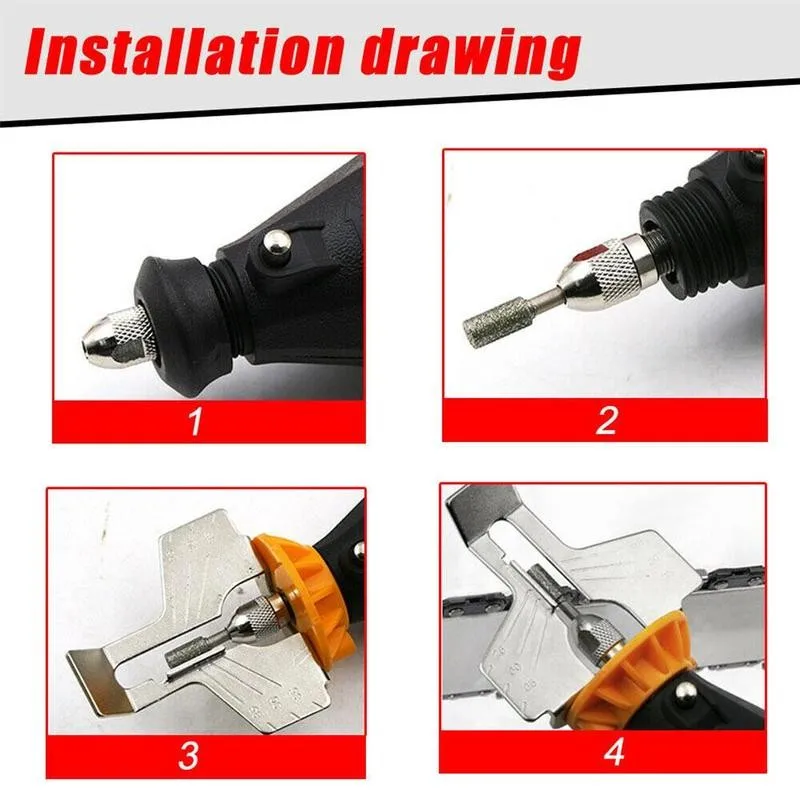 Installation drawing

1

2

3

4