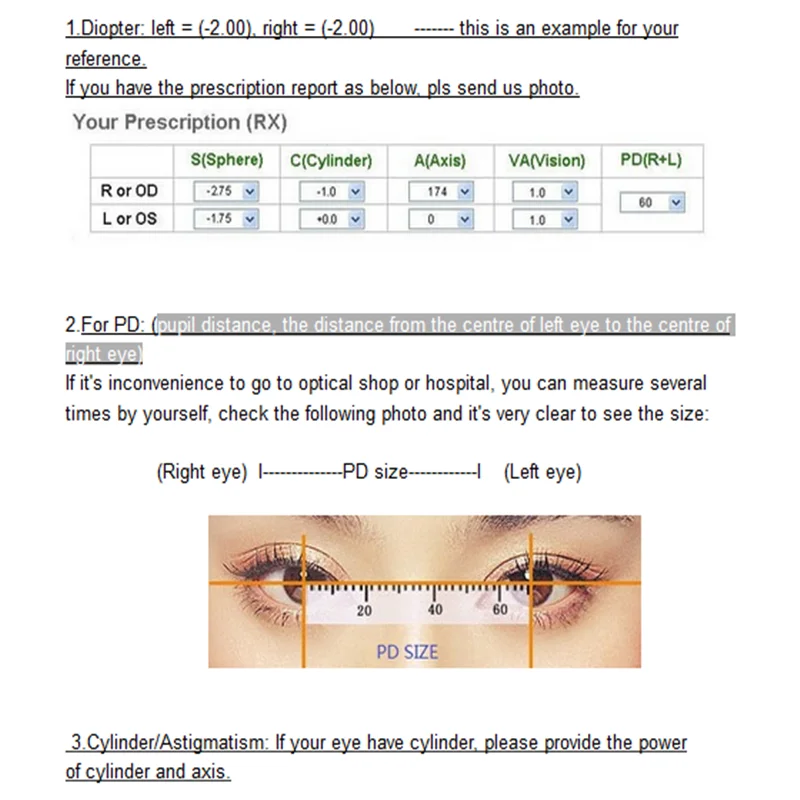 1.Diopter: left = (-2.00), right = (-2.00) ------- this is an example for your reference.
If you have the prescription report as below, pls send us photo.

Your Prescription (RX)

| | S(Sphere) | C(Cylinder) | A(Axis) | VA(Vision) | PD(R+L) |
|---|---|---|---|---|---|
| R or OD | -2.75 | -1.0 | 174 | 1.0 | 60 |
| L or OS | -1.75 | +0.0 | 0 | 1.0 | |

2.For PD: (pupil distance, the distance from the centre of left eye to the centre of right eye)
If it's inconvenience to go to optical shop or hospital, you can measure several times by yourself, check the following photo and it's very clear to see the size:

(Right eye) I-------------PD size-----------I (Left eye)

20 40 60
PD SIZE

3.Cylinder/Astigmatism: If your eye have cylinder, please provide the power of cylinder and axis.