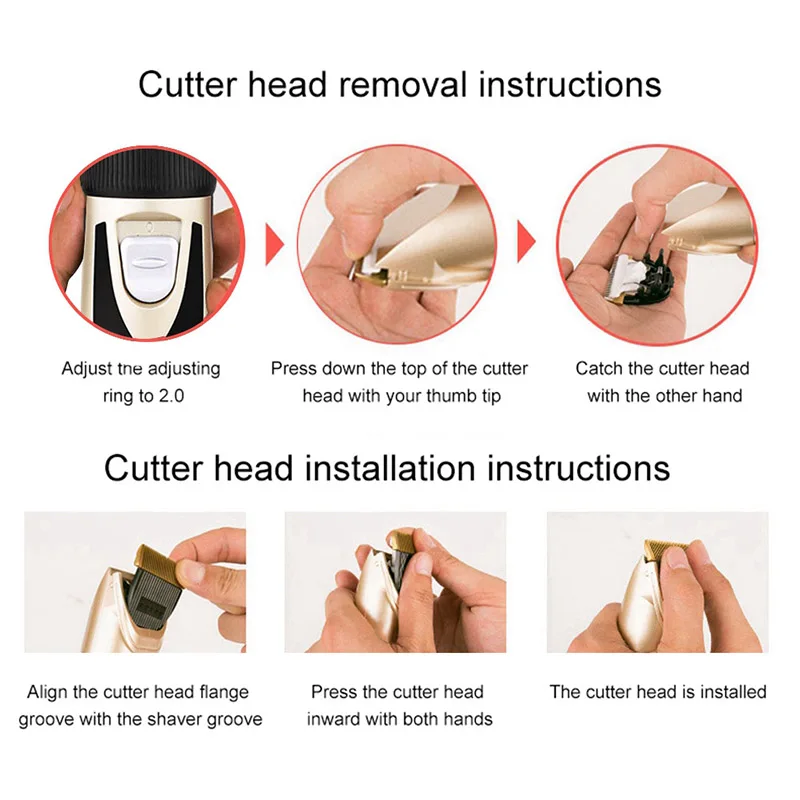 Cutter head removal instructions

Adjust tne adjusting ring to 2.0

Press down the top of the cutter head with your thumb tip

Catch the cutter head with the other hand

Cutter head installation instructions

Align the cutter head flange groove with the shaver groove

Press the cutter head inward with both hands

The cutter head is installed