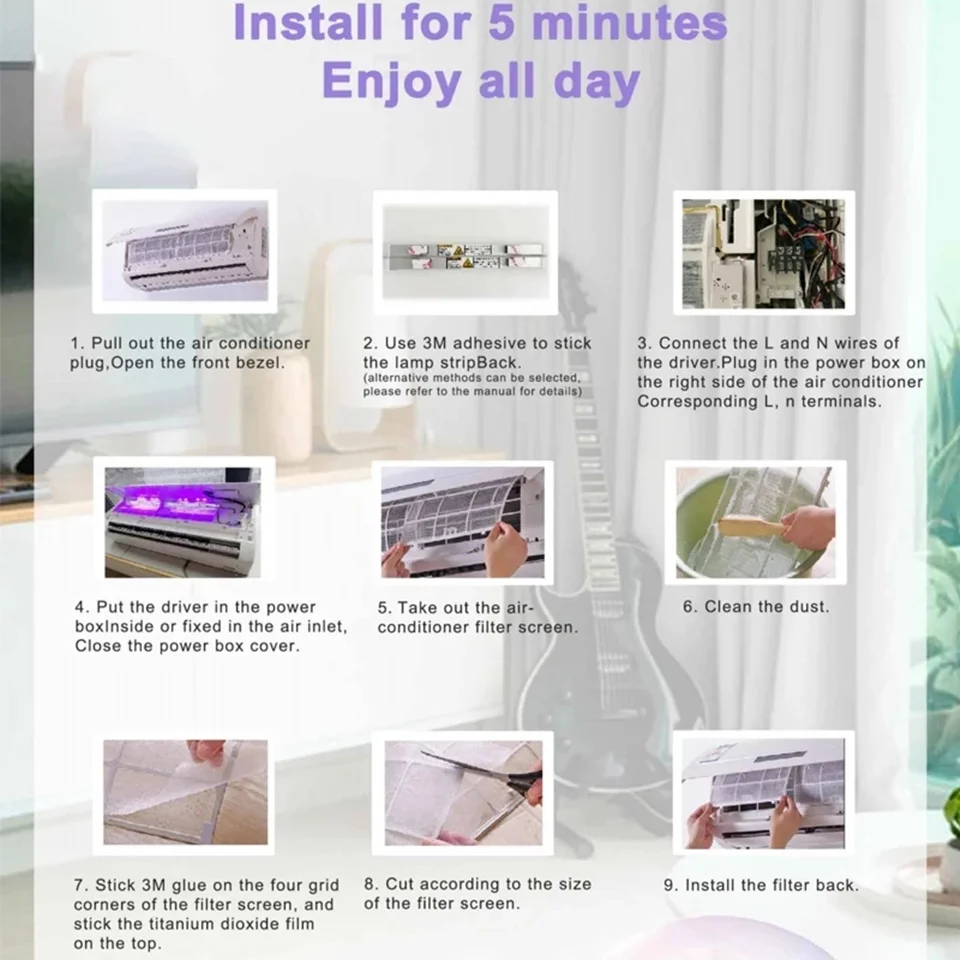 Install for 5 minutes
Enjoy all day

1. Pull out the air conditioner plug,Open the front bezel.

2. Use 3M adhesive to stick the lamp stripBack.
(alternative methods can be selected, please refer to the manual for details)

3. Connect the L and N wires of the driver.Plug in the power box on the right side of the air conditioner Corresponding L, n terminals.

4. Put the driver in the power boxInside or fixed in the air inlet, Close the power box cover.

5. Take out the air-conditioner filter screen.

6. Clean the dust.

7. Stick 3M glue on the four grid corners of the filter screen, and stick the titanium dioxide film on the top.

8. Cut according to the size of the filter screen.

9. Install the filter back.