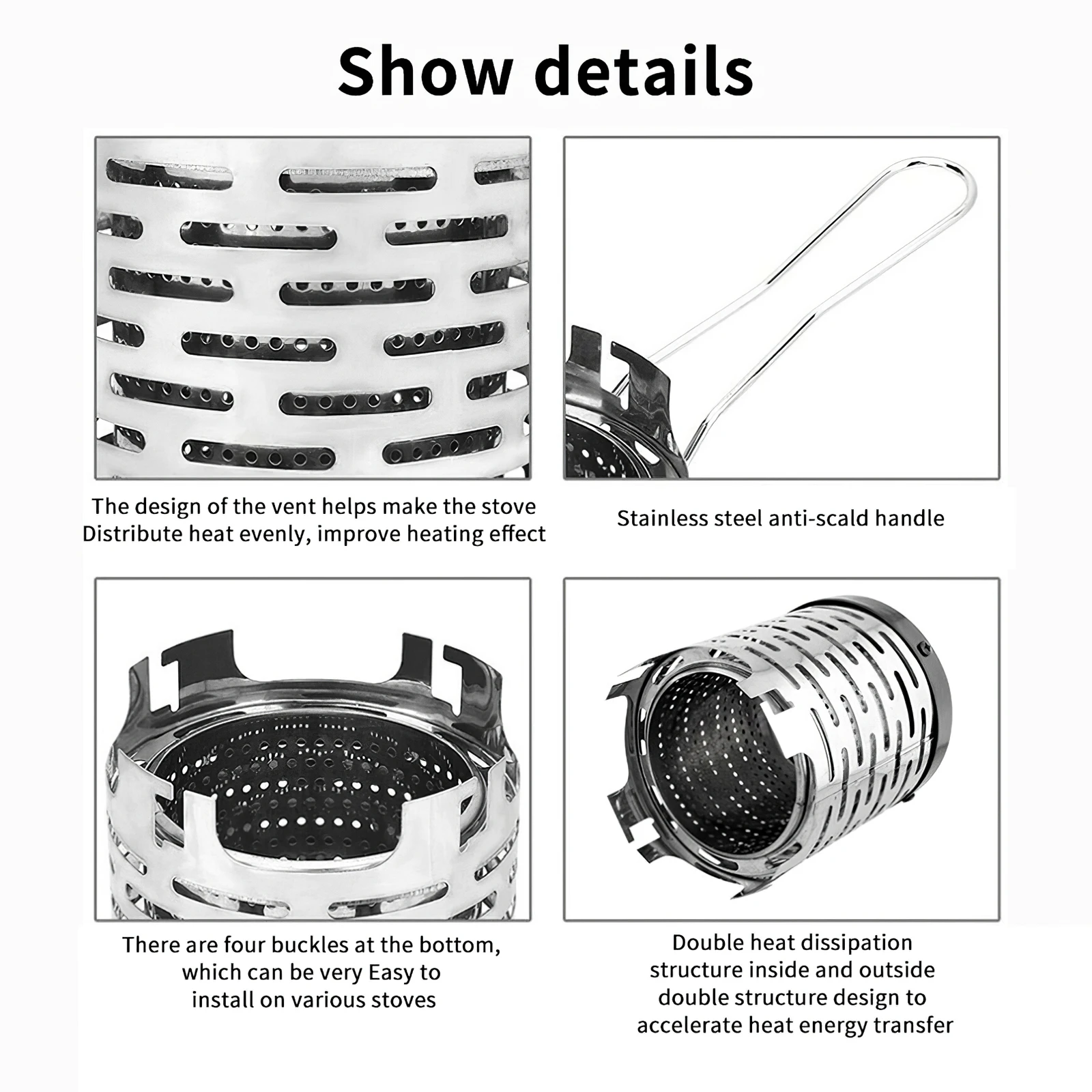 Show details

The design of the vent helps make the stove Distribute heat evenly, improve heating effect

Stainless steel anti-scald handle

There are four buckles at the bottom, which can be very Easy to install on various stoves

Double heat dissipation structure inside and outside double structure design to accelerate heat energy transfer