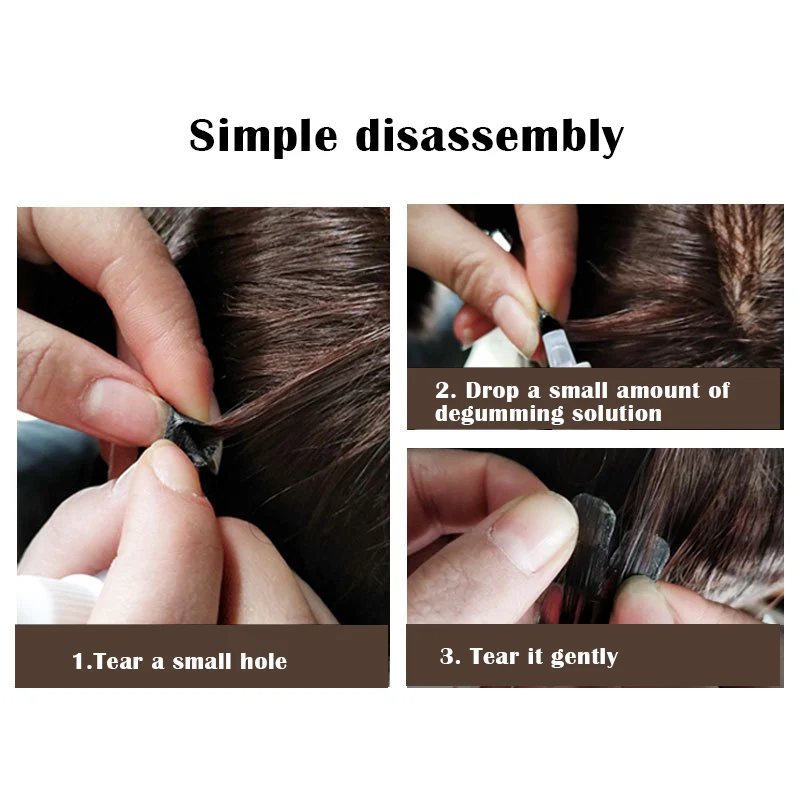 Simple disassembly

1.Tear a small hole

2. Drop a small amount of degumming solution

3. Tear it gently