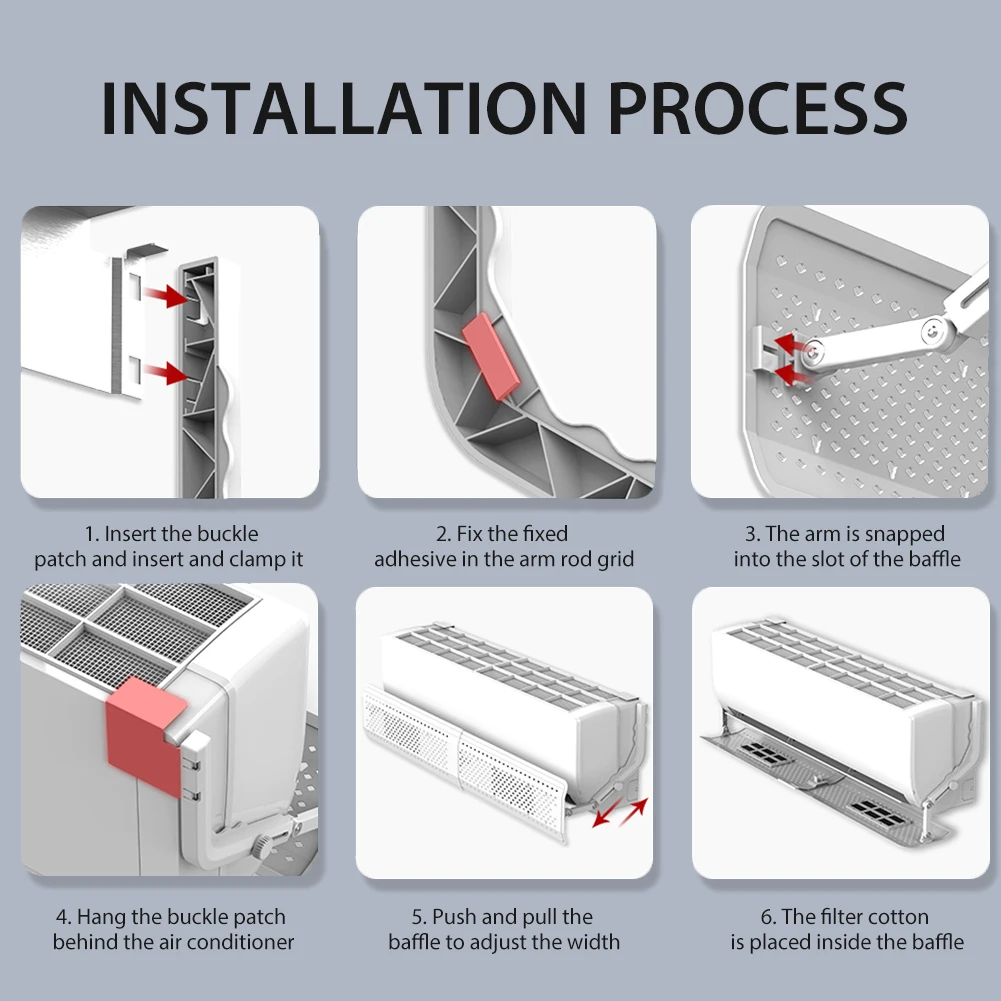 INSTALLATION PROCESS

1. Insert the buckle patch and insert and clamp it

2. Fix the fixed adhesive in the arm rod grid

3. The arm is snapped into the slot of the baffle

4. Hang the buckle patch behind the air conditioner

5. Push and pull the baffle to adjust the width

6. The filter cotton is placed inside the baffle