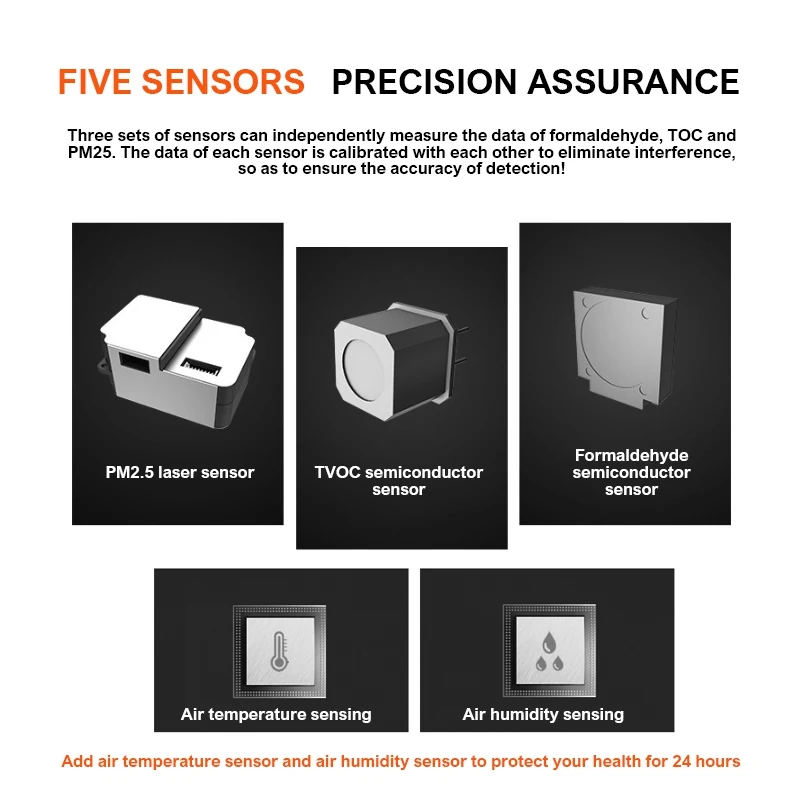 FIVE SENSORS PRECISION ASSURANCE

Three sets of sensors can independently measure the data of formaldehyde, TOC and PM25. The data of each sensor is calibrated with each other to eliminate interference, so as to ensure the accuracy of detection!

PM2.5 laser sensor

TVOC semiconductor sensor

Formaldehyde semiconductor sensor

Air temperature sensing

Air humidity sensing

Add air temperature sensor and air humidity sensor to protect your health for 24 hours