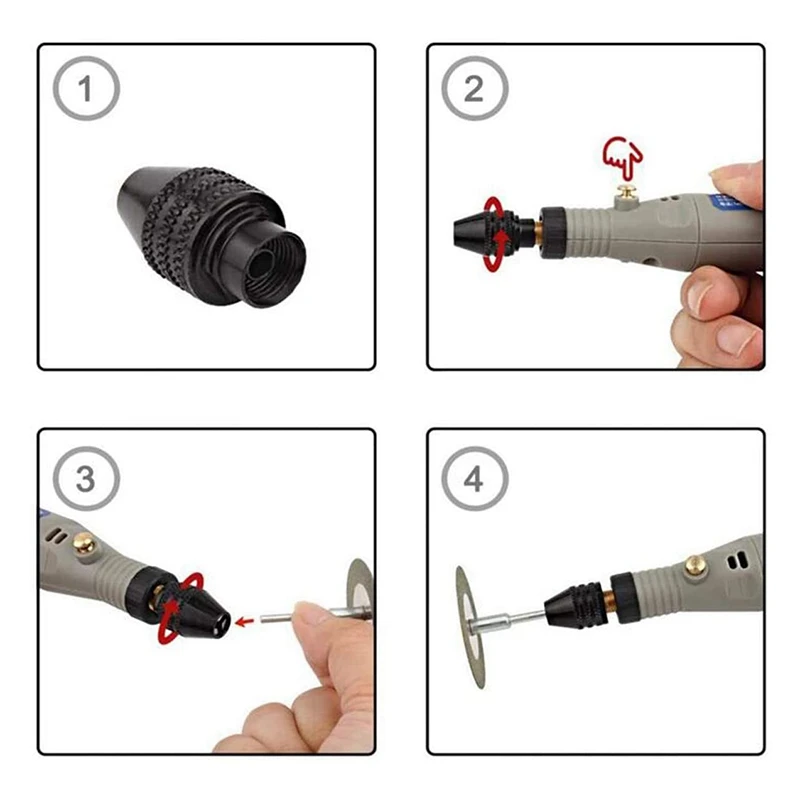 1

2

3

4