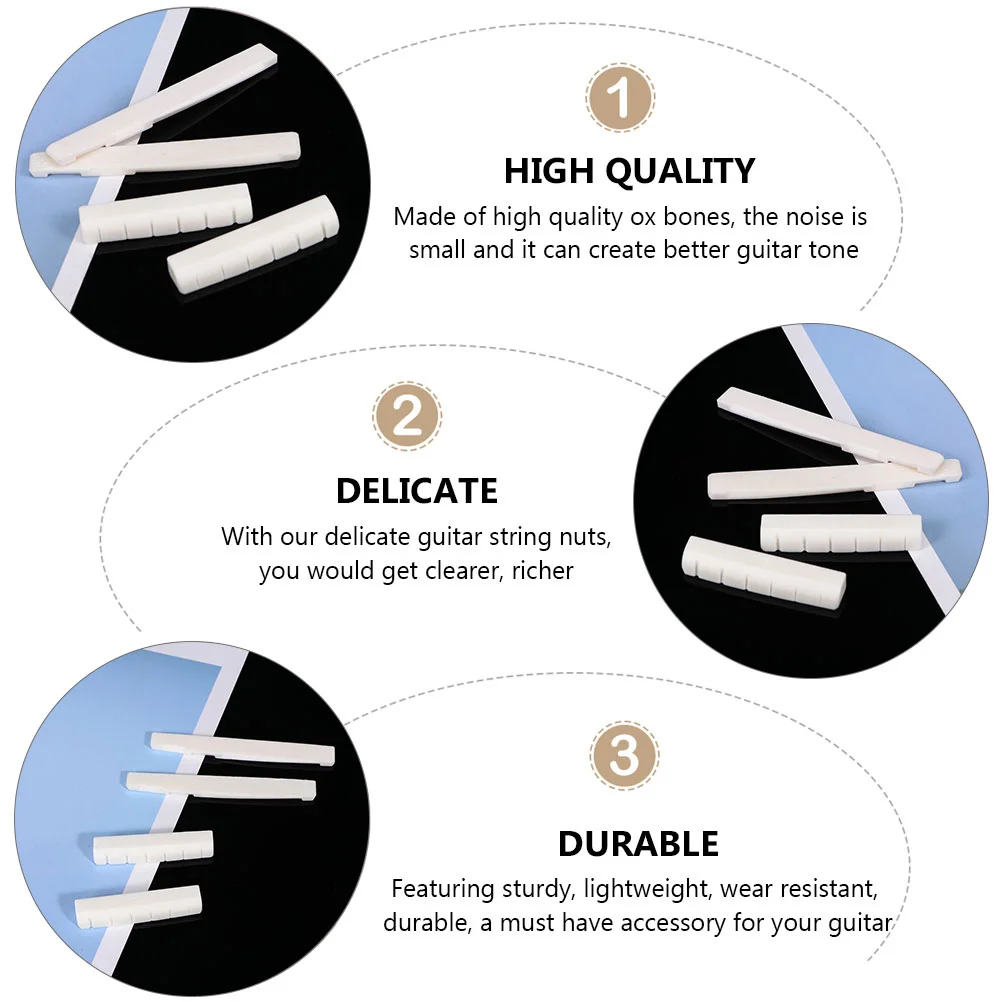 1

HIGH QUALITY

Made of high quality ox bones, the noise is small and it can create better guitar tone

2

DELICATE

With our delicate guitar string nuts, you would get clearer, richer

3

DURABLE

Featuring sturdy, lightweight, wear resistant, durable, a must have accessory for your guitar