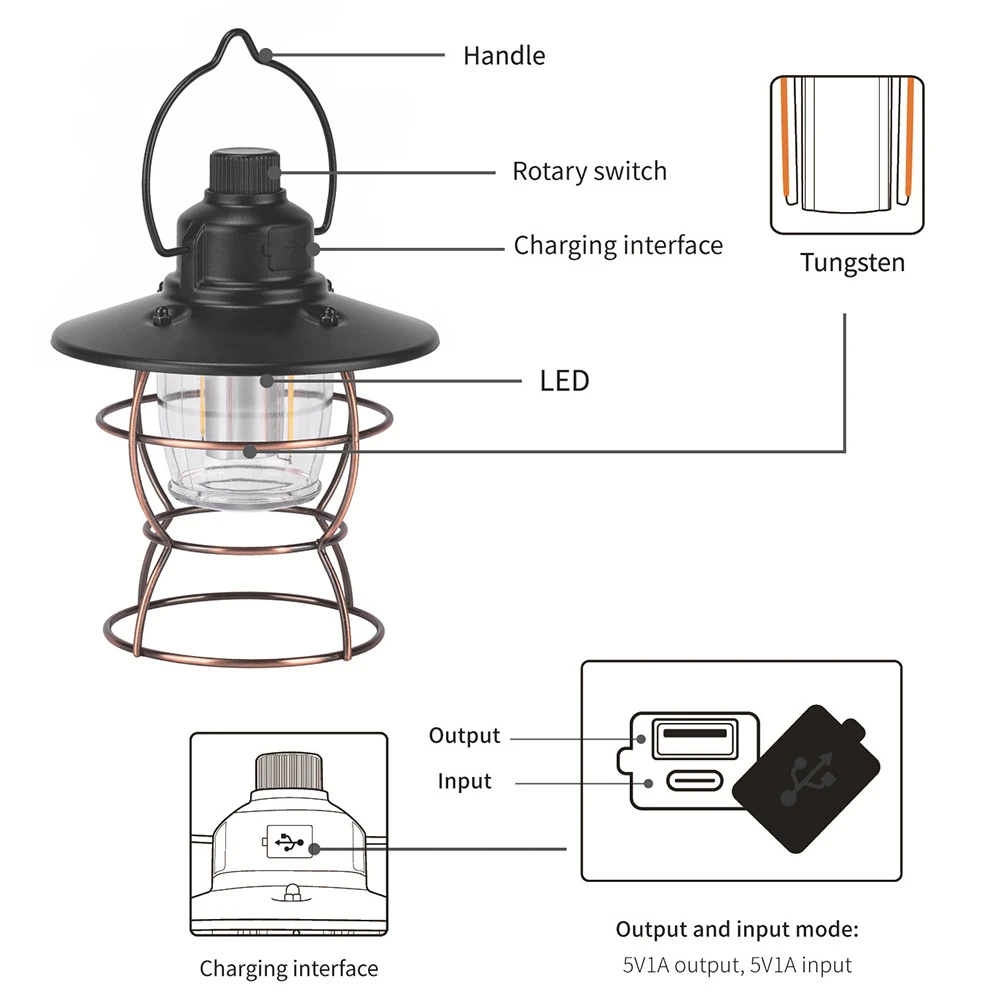 Handle

Rotary switch

Charging interface

Tungsten

LED

Output

Input

Charging interface

Output and input mode:

5V1A output, 5V1A input