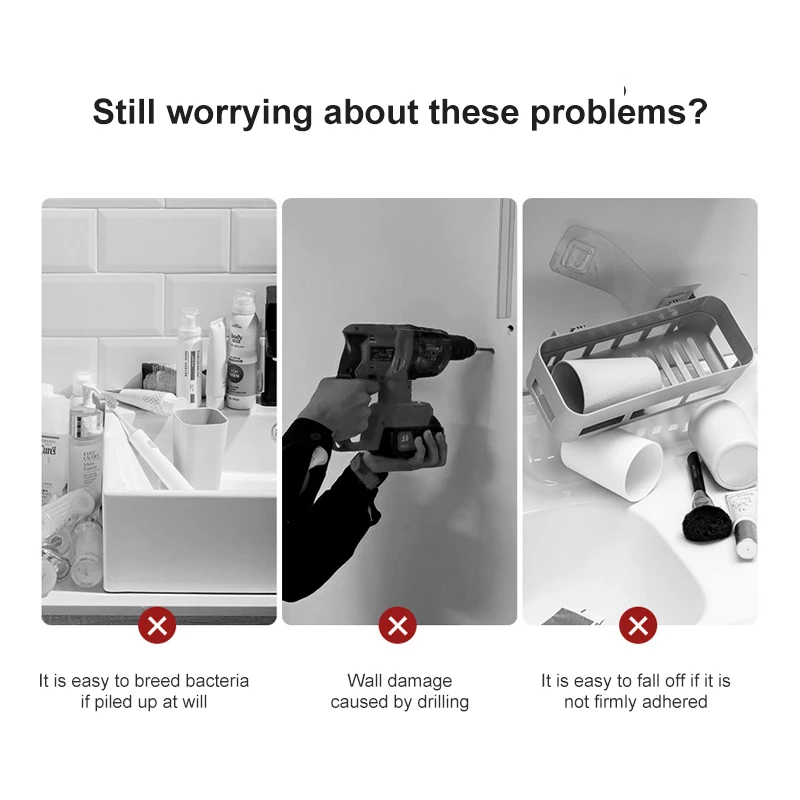 Still worrying about these problems?

It is easy to breed bacteria if piled up at will

Wall damage caused by drilling

It is easy to fall off if it is not firmly adhered