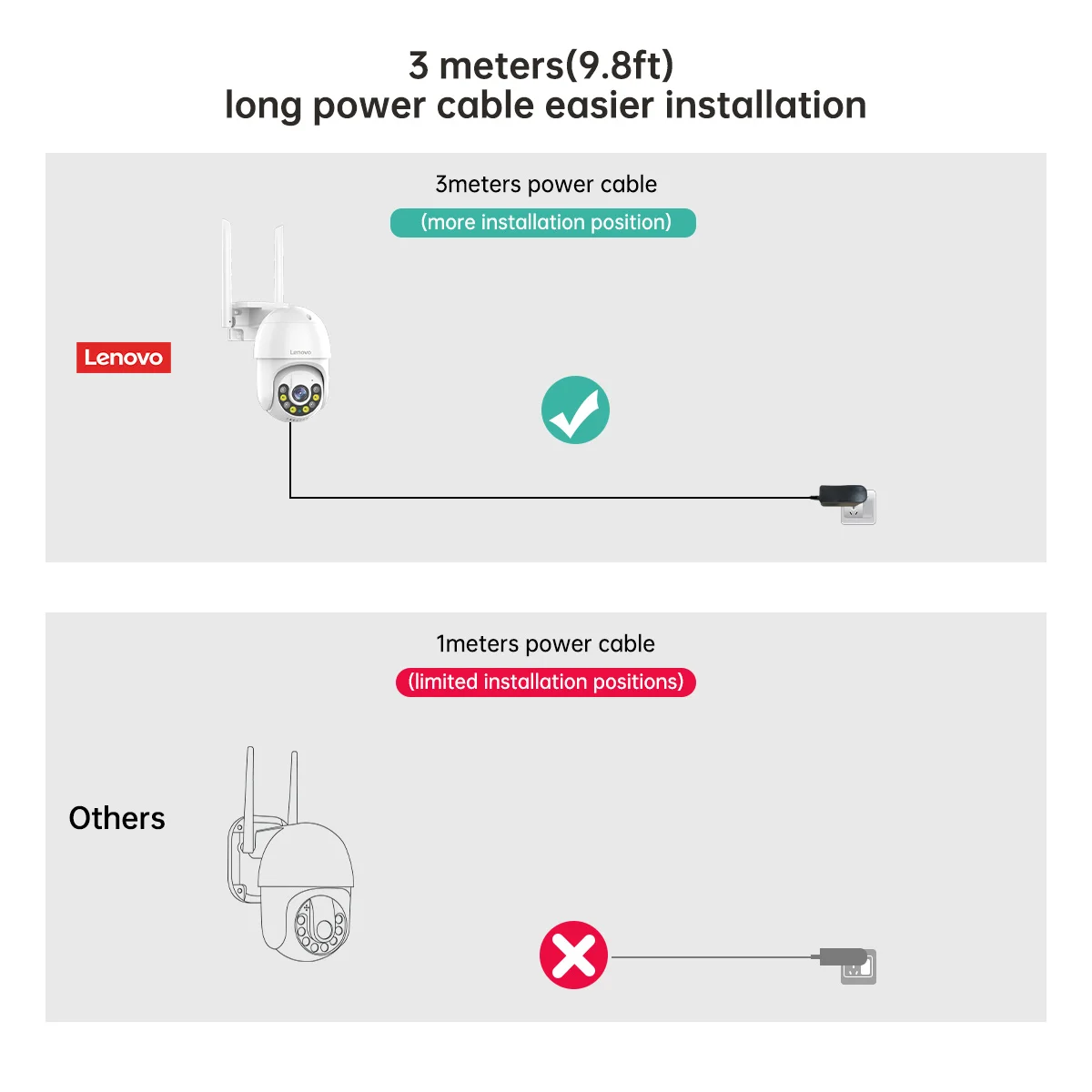 3 meters(9.8ft)
long power cable easier installation

3meters power cable
(more installation position)

Lenovo

Lenovo

1meters power cable
(limited installation positions)

Others