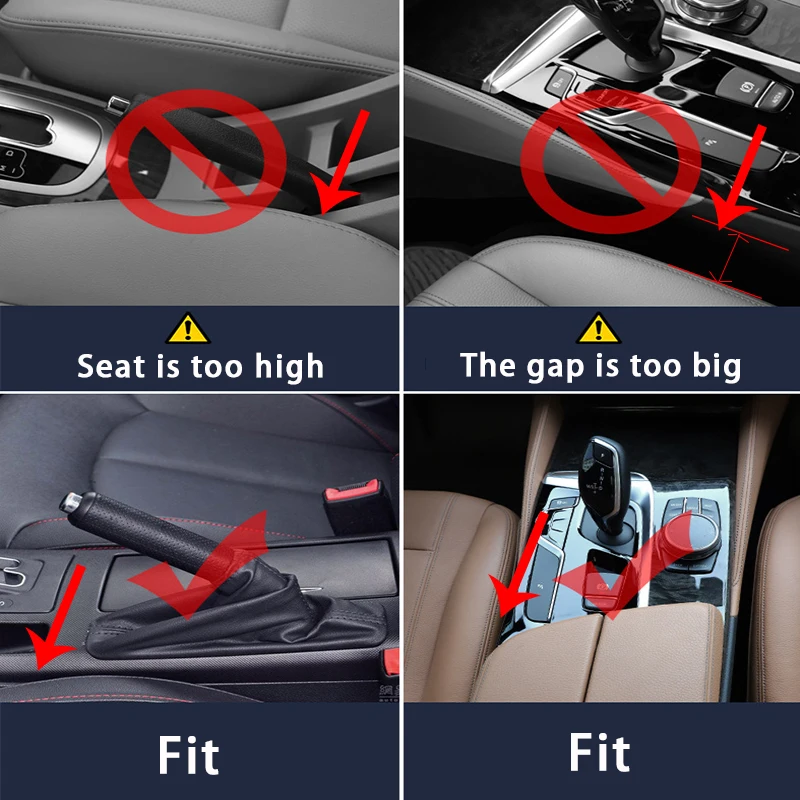 Seat is too high

The gap is too big

Fit

Fit