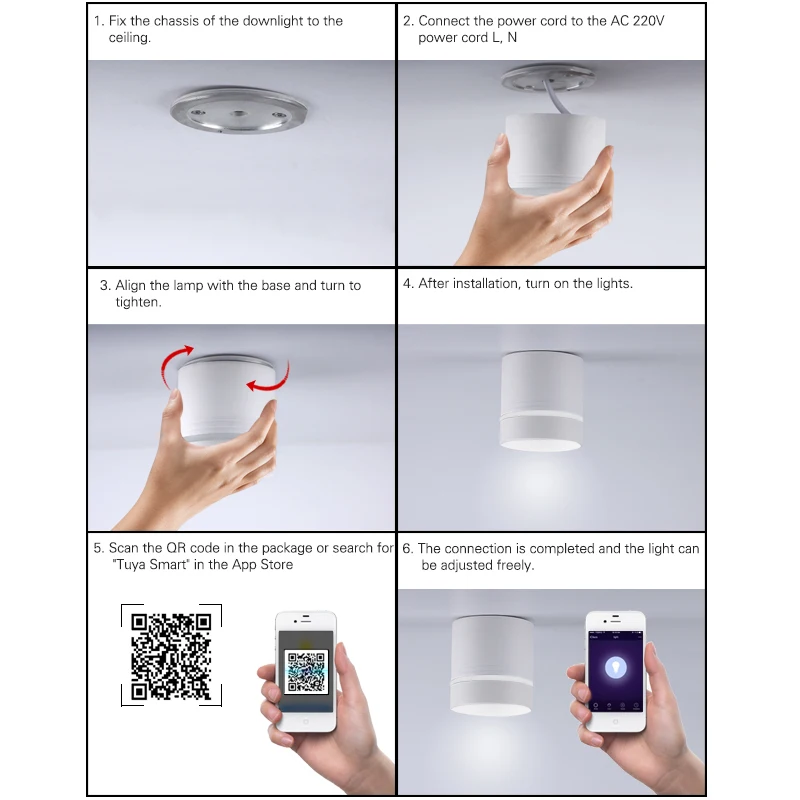 1. Fix the chassis of the downlight to the ceiling.

2. Connect the power cord to the AC 220V power cord L, N

3. Align the lamp with the base and turn to tighten.

4. After installation, turn on the lights.

5. Scan the QR code in the package or search for "Tuya Smart" in the App Store

6. The connection is completed and the light can be adjusted freely.