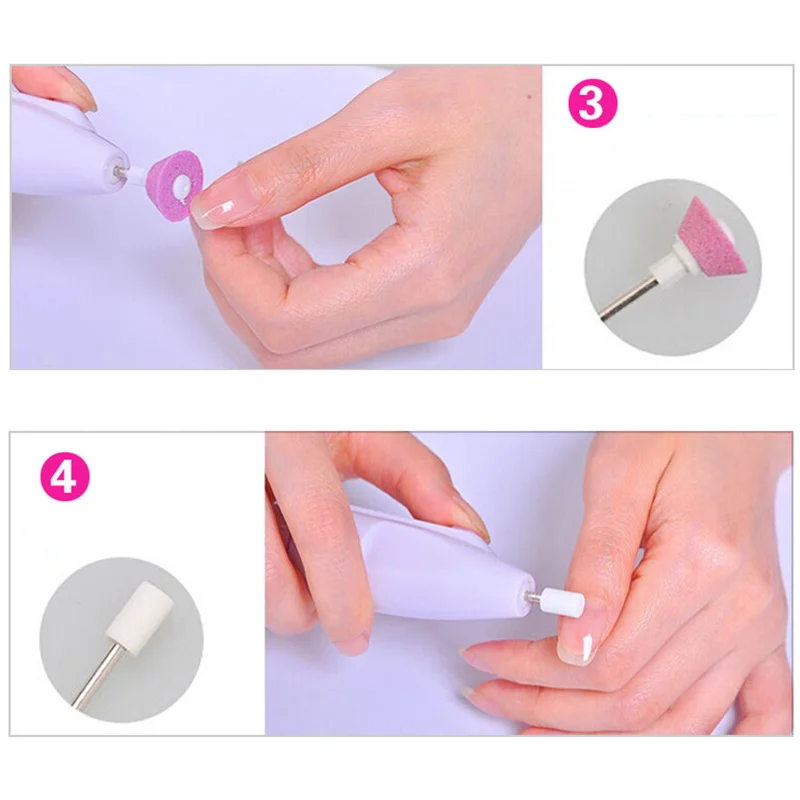 3

4