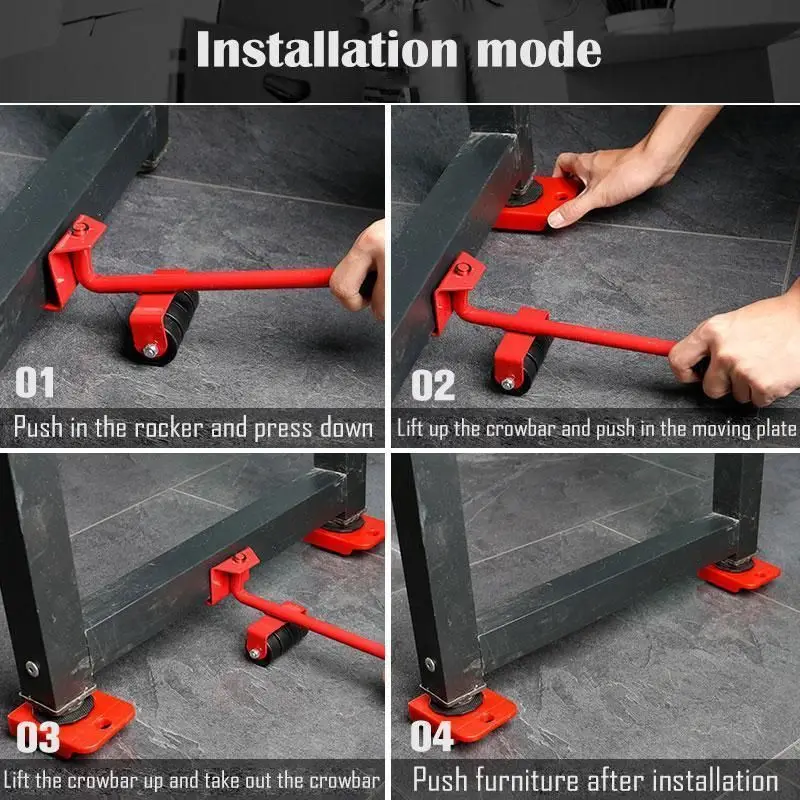 Installation mode

01
Push in the rocker and press down

02
Lift up the crowbar and push in the moving plate

03
Lift the crowbar up and take out the crowbar

04
Push furniture after installation