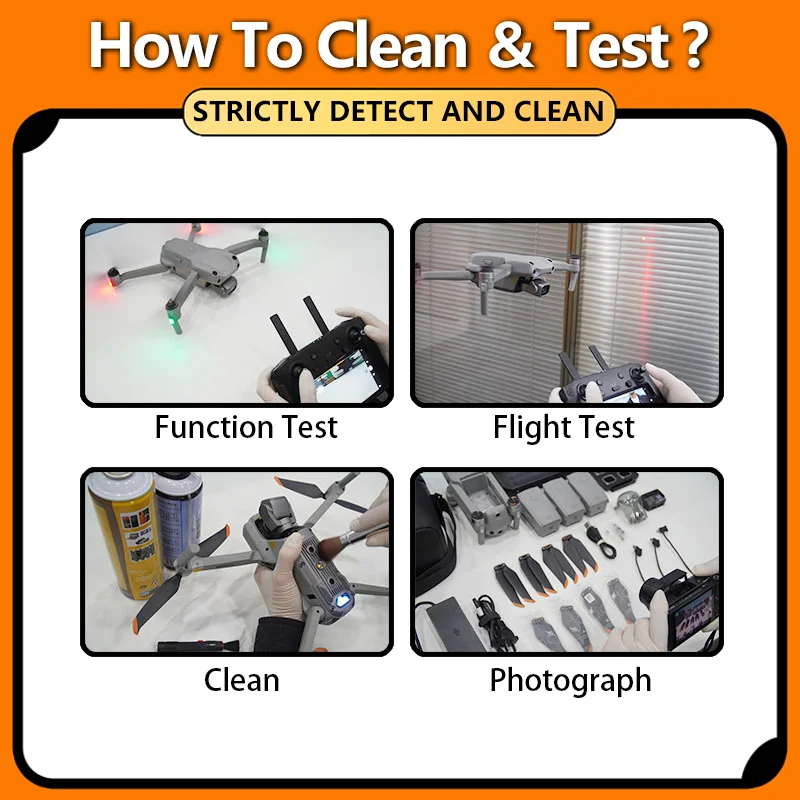 How To Clean & Test ?

STRICTLY DETECT AND CLEAN

Function Test

Flight Test

Clean

Photograph