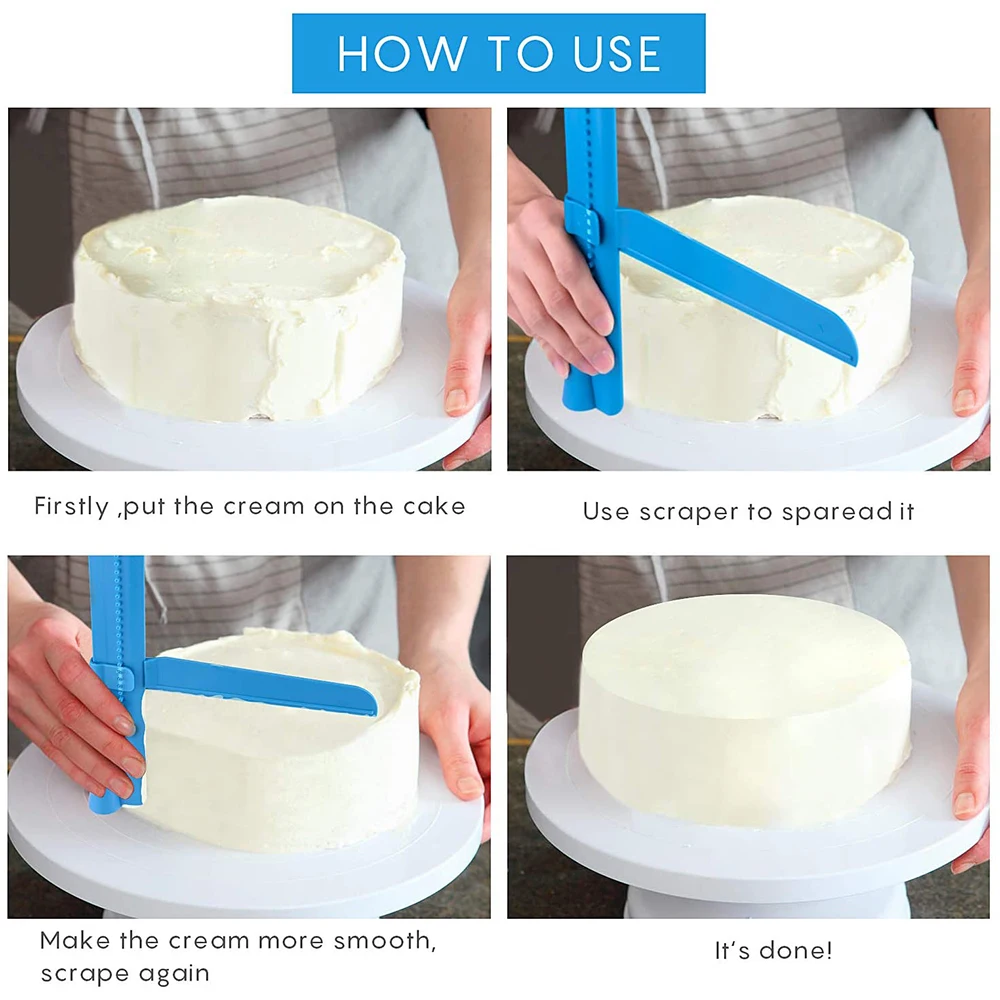 HOW TO USE

Firstly ,put the cream on the cake

Use scraper to sparead it

Make the cream more smooth, scrape again

It's done!