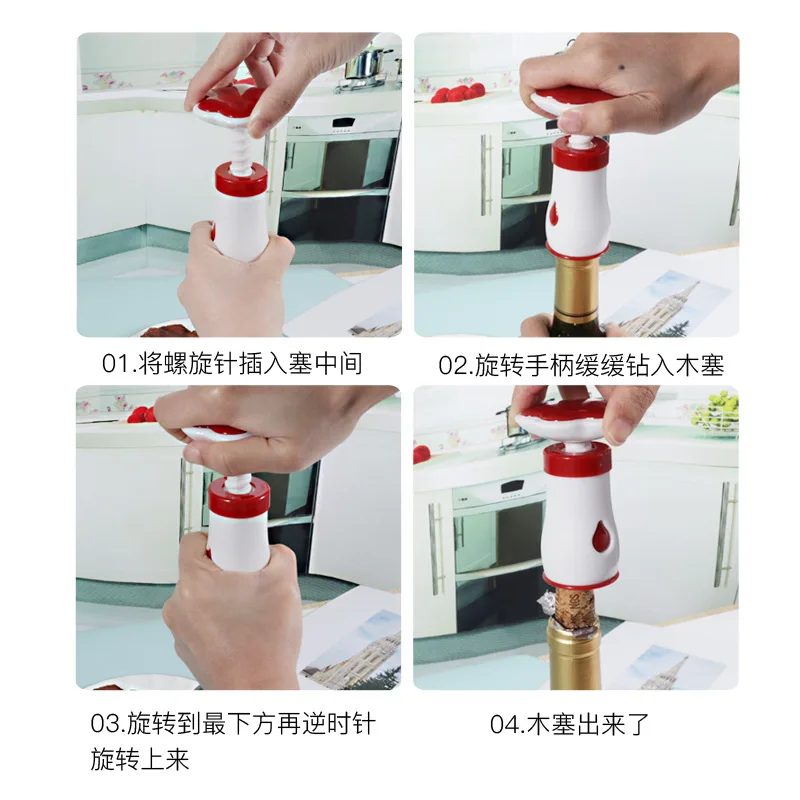 01.将螺旋针插入塞中间

02.旋转手柄缓缓钻入木塞

03.旋转到最下方再逆时针旋转上来

04.木塞出来了