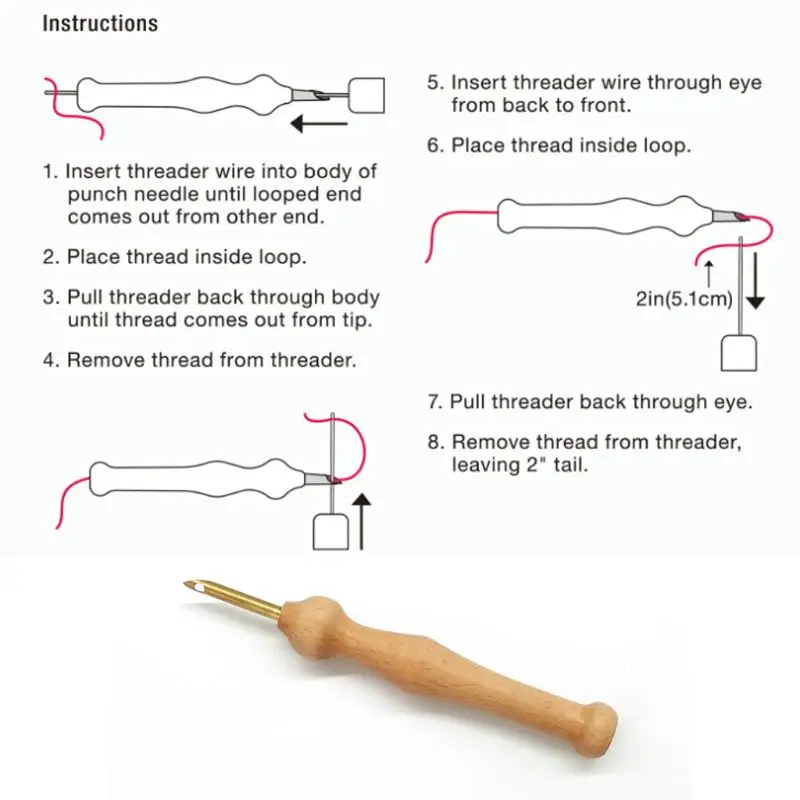 Instructions

1. Insert threader wire into body of punch needle until looped end comes out from other end.

2. Place thread inside loop.

3. Pull threader back through body until thread comes out from tip.

4. Remove thread from threader.

5. Insert threader wire through eye from back to front.

6. Place thread inside loop.

2in(5.1cm)

7. Pull threader back through eye.

8. Remove thread from threader, leaving 2" tail.