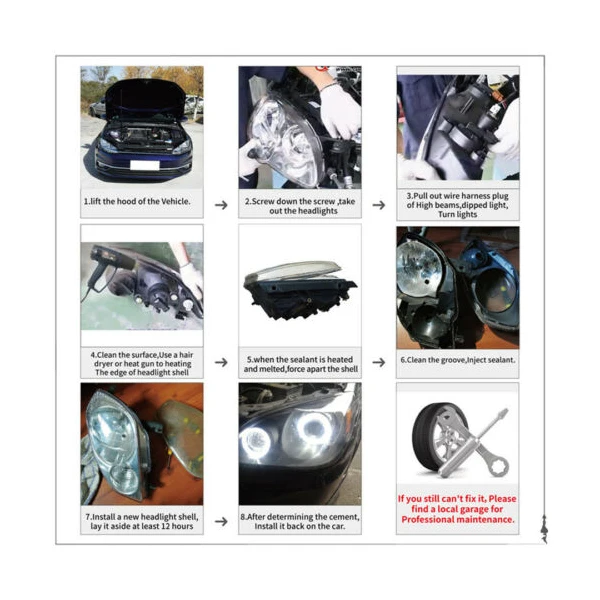 1.lift the hood of the Vehicle.

2.Screw down the screw ,take out the headlights

3.Pull out wire harness plug of High beams,dipped light, Turn lights

4.Clean the surface,Use a hair dryer or heat gun to heating The edge of headlight shell

5.when the sealant is heated and melted,force apart the shell

6.Clean the groove,Inject sealant.

7.Install a new headlight shell, lay it aside at least 12 hours

8.After determining the cement, Install it back on the car.

If you still can't fix it, Please find a local garage for Professional maintenance.