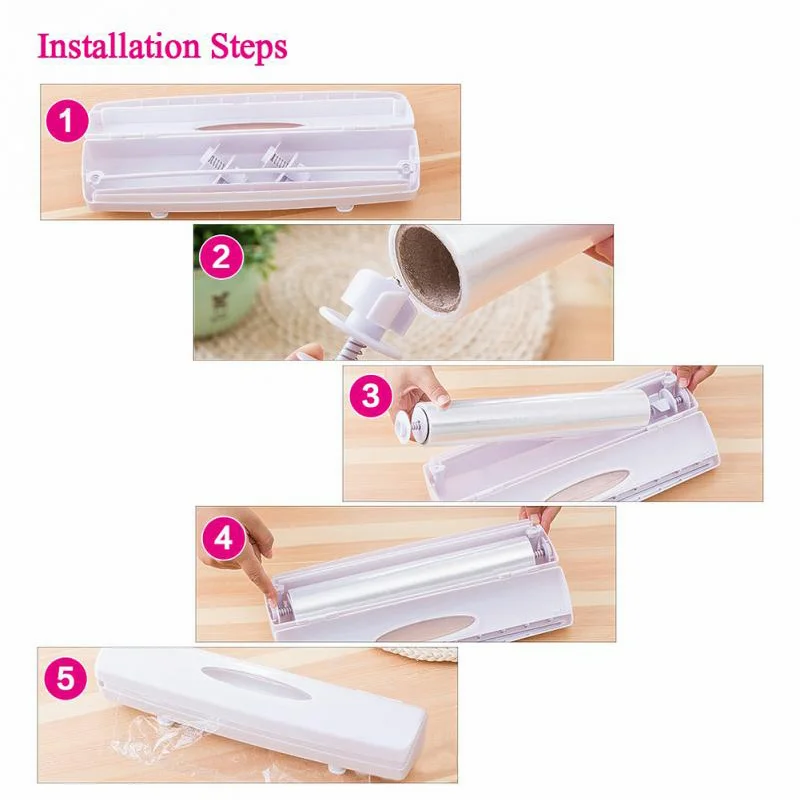 Installation Steps

1

2

3

4

5