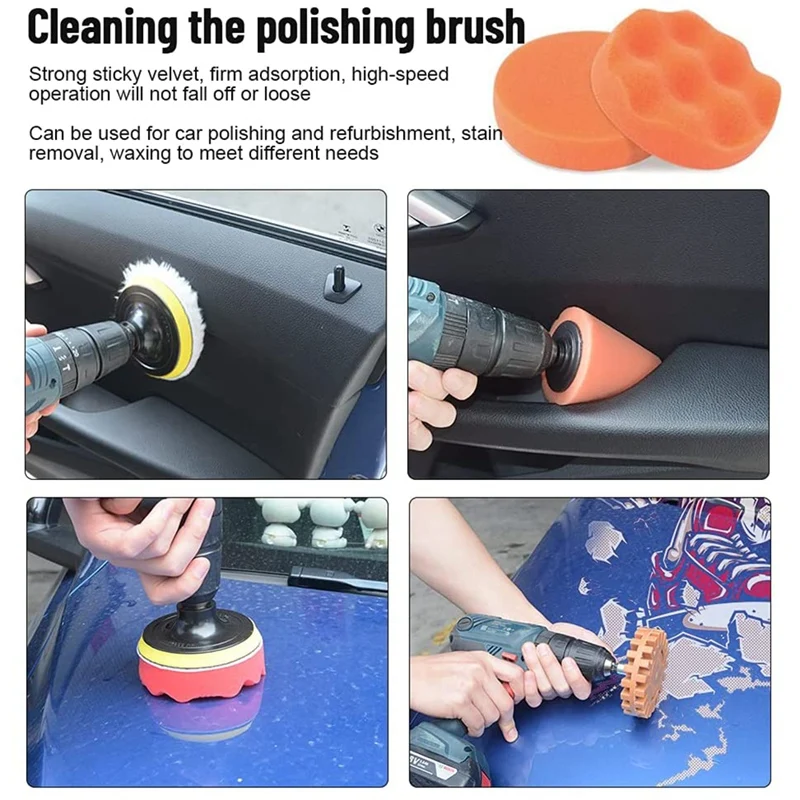 Cleaning the polishing brush

Strong sticky velvet, firm adsorption, high-speed operation will not fall off or loose

Can be used for car polishing and refurbishment, stain removal, waxing to meet different needs