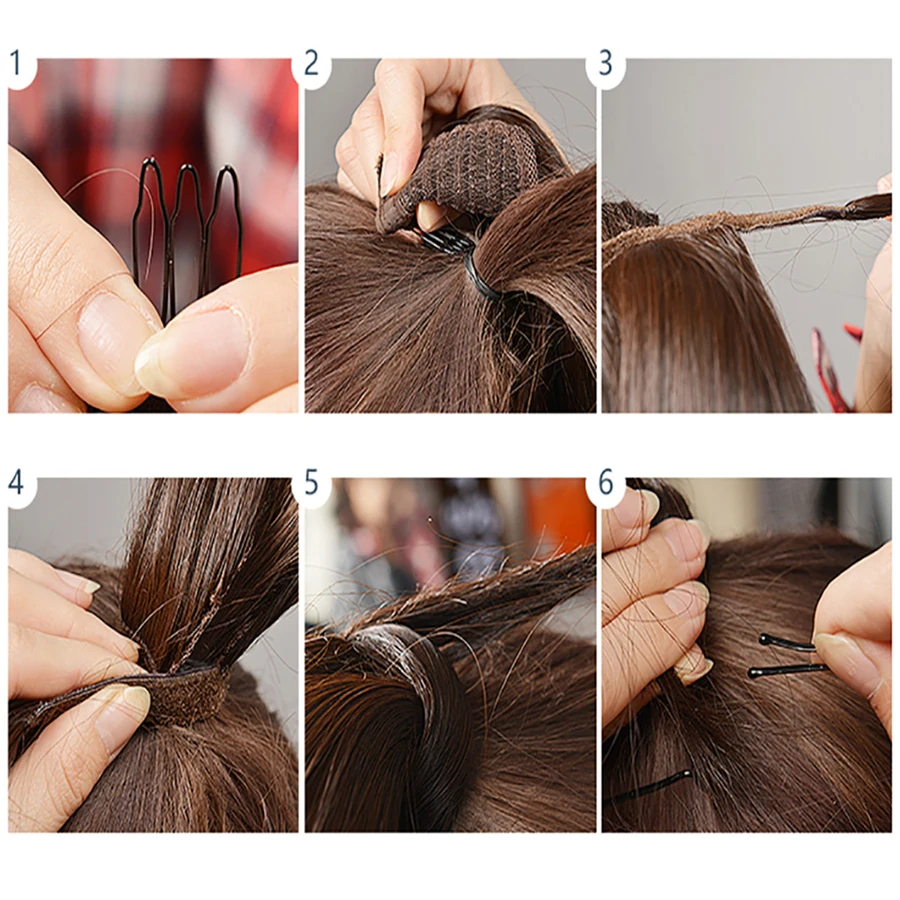 1
2
3
4
5
6