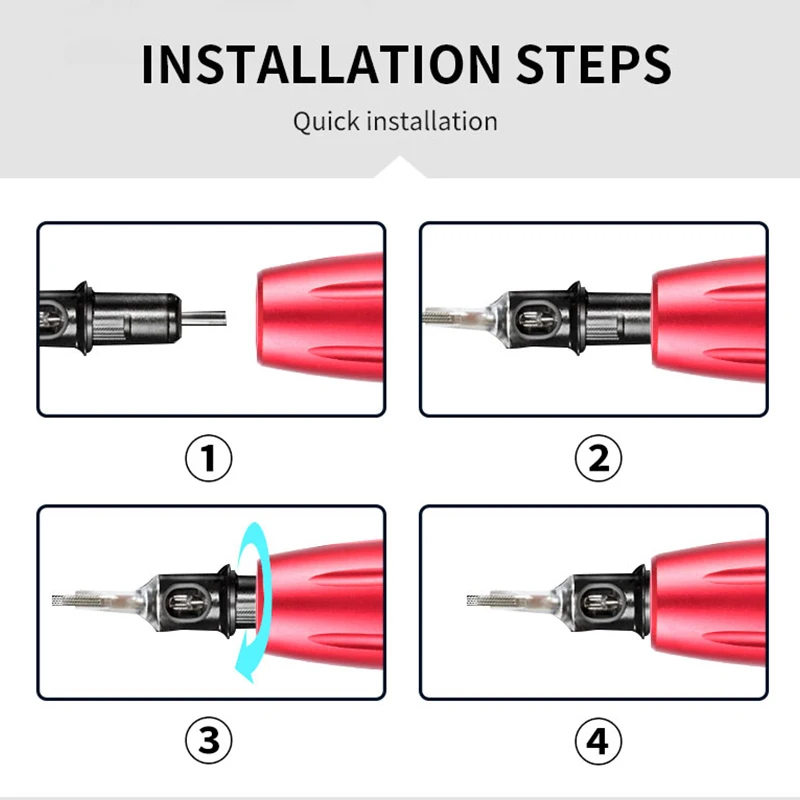 INSTALLATION STEPS

Quick installation

①

②

③

④