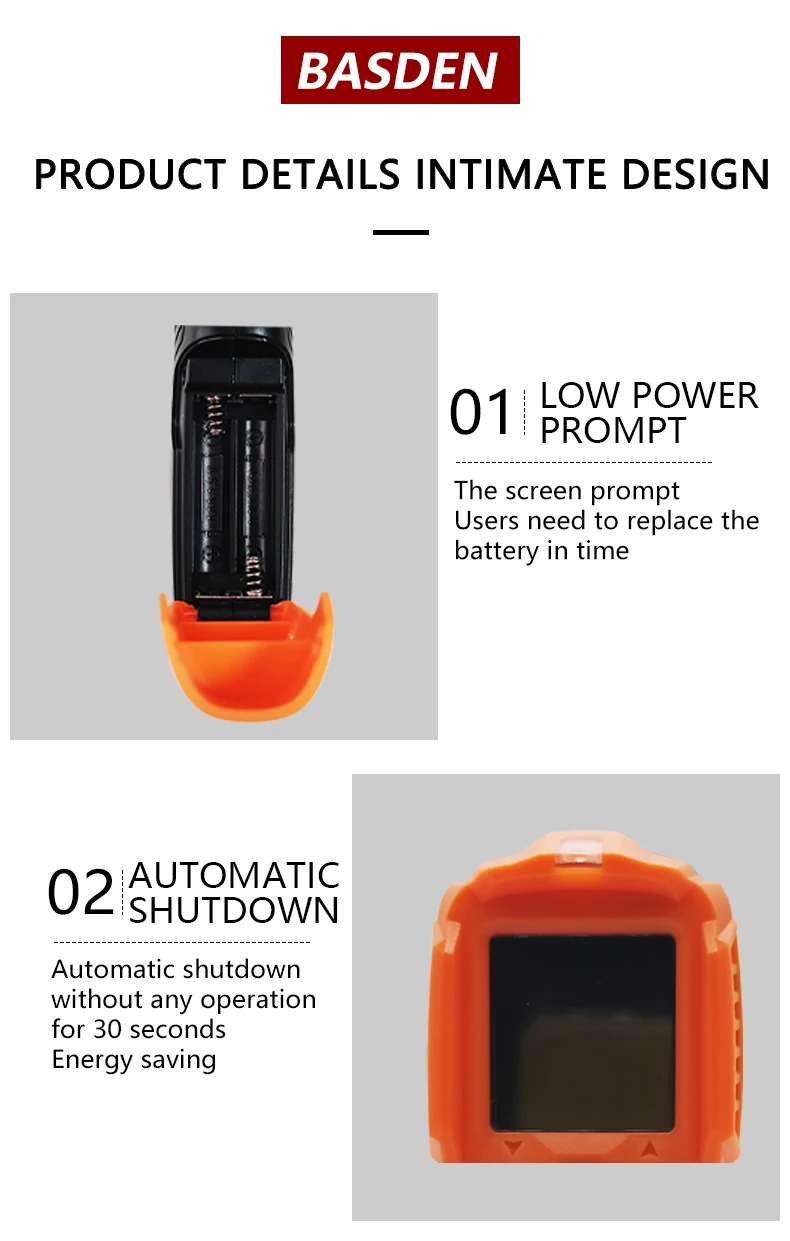 BASDEN

PRODUCT DETAILS INTIMATE DESIGN

01 LOW POWER PROMPT

The screen prompt
Users need to replace the battery in time

02 AUTOMATIC SHUTDOWN

Automatic shutdown without any operation for 30 seconds
Energy saving