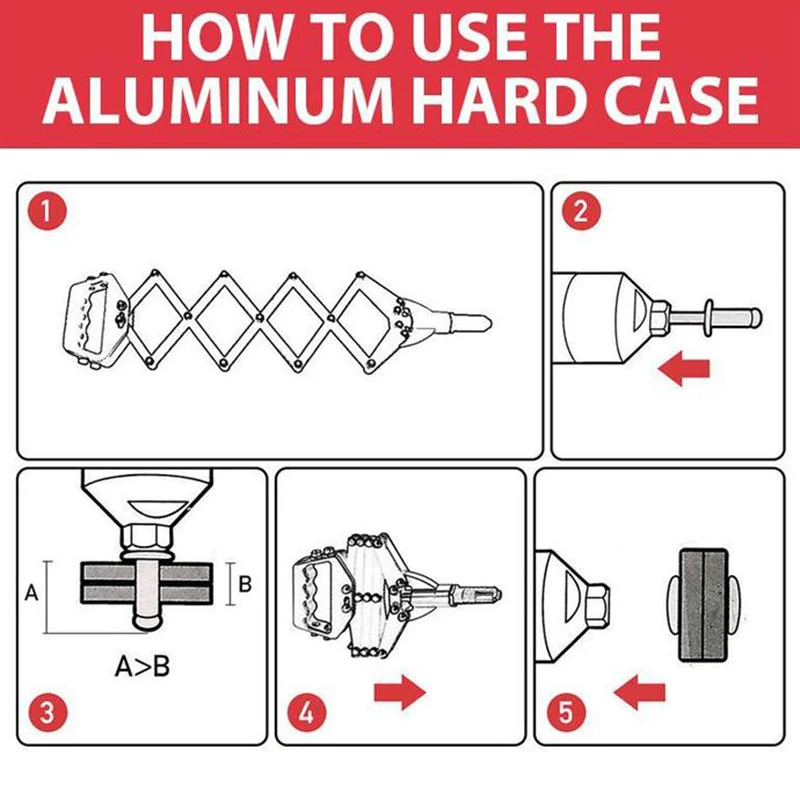 HOW TO USE THE ALUMINUM HARD CASE

1

2

A

B

A>B

3

4

5