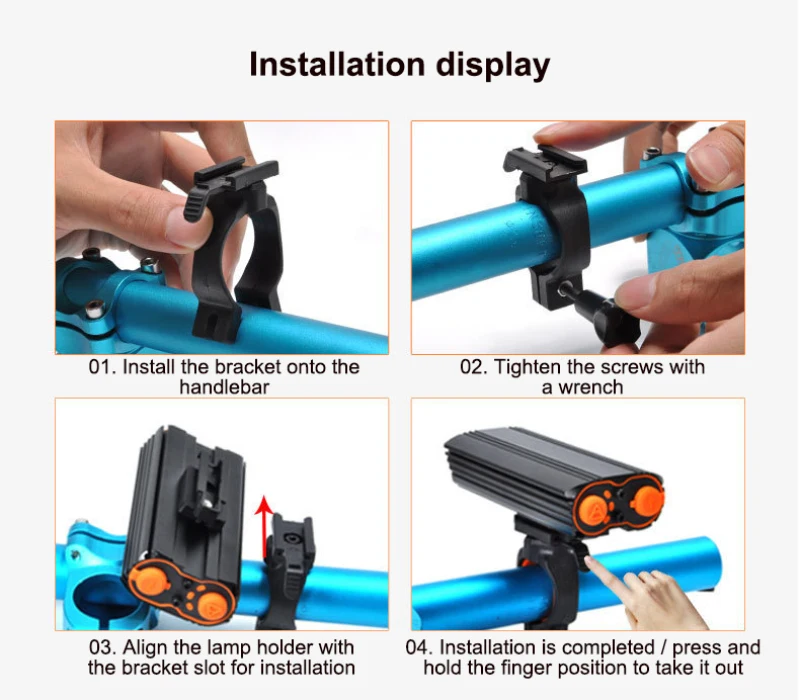 Installation display

01. Install the bracket onto the handlebar

02. Tighten the screws with a wrench

03. Align the lamp holder with the bracket slot for installation

04. Installation is completed / press and hold the finger position to take it out