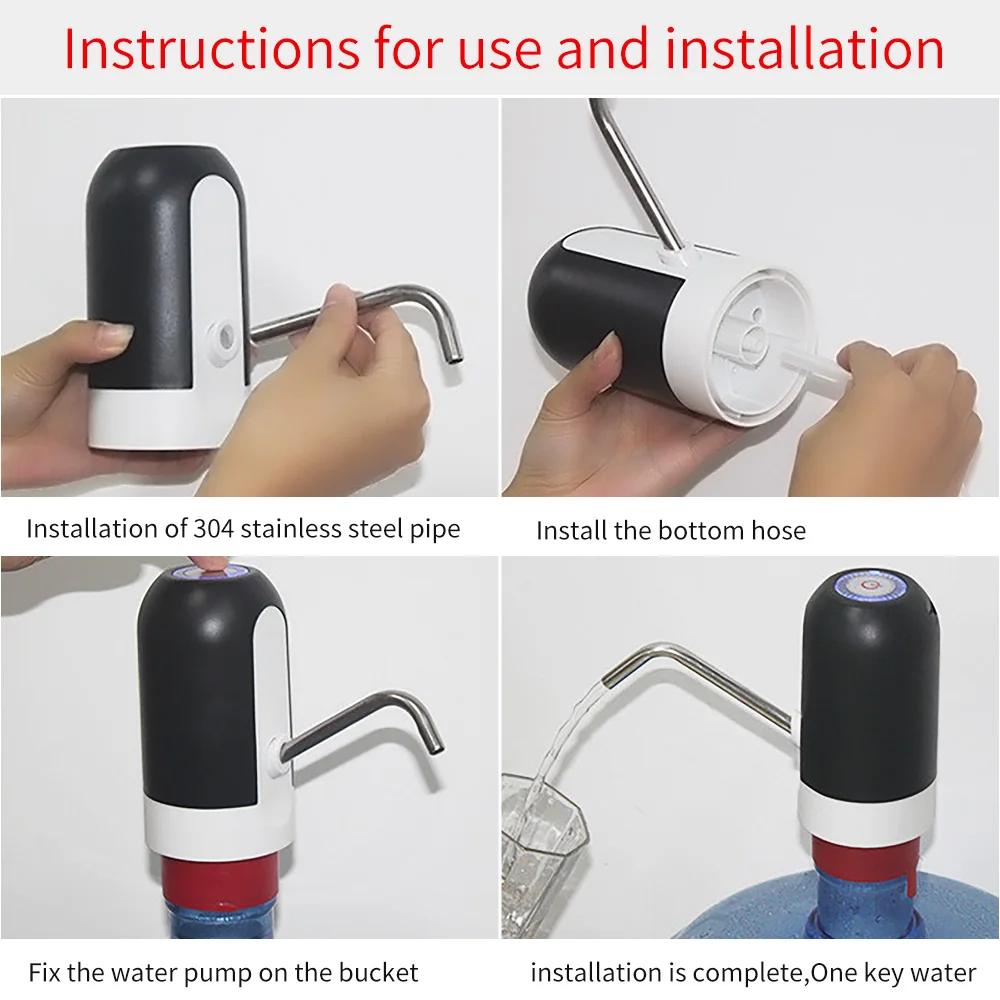 Instructions for use and installation

Installation of 304 stainless steel pipe

Install the bottom hose

Fix the water pump on the bucket

installation is complete,One key water