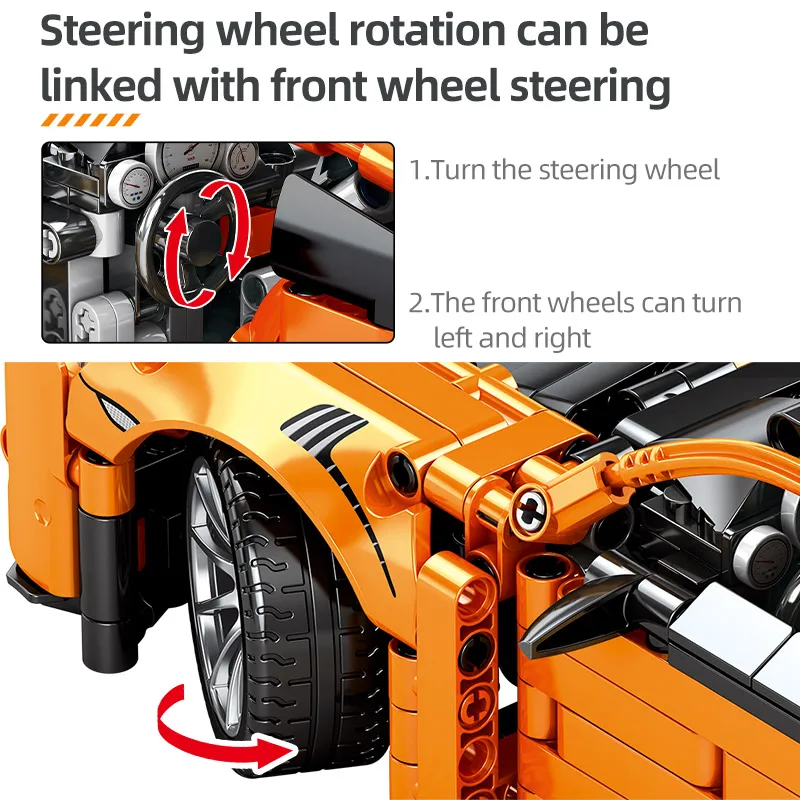 Steering wheel rotation can be linked with front wheel steering

1.Turn the steering wheel

2.The front wheels can turn left and right