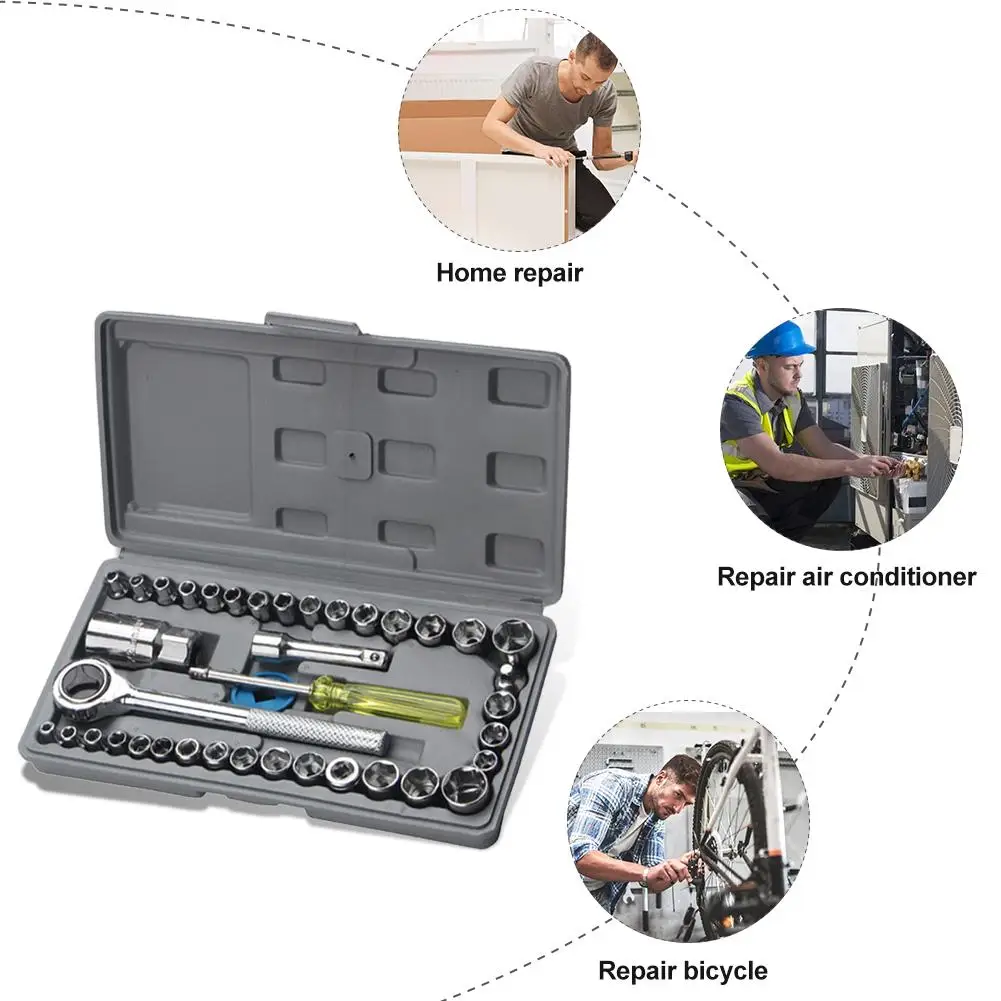 Home repair

Repair air conditioner

Repair bicycle