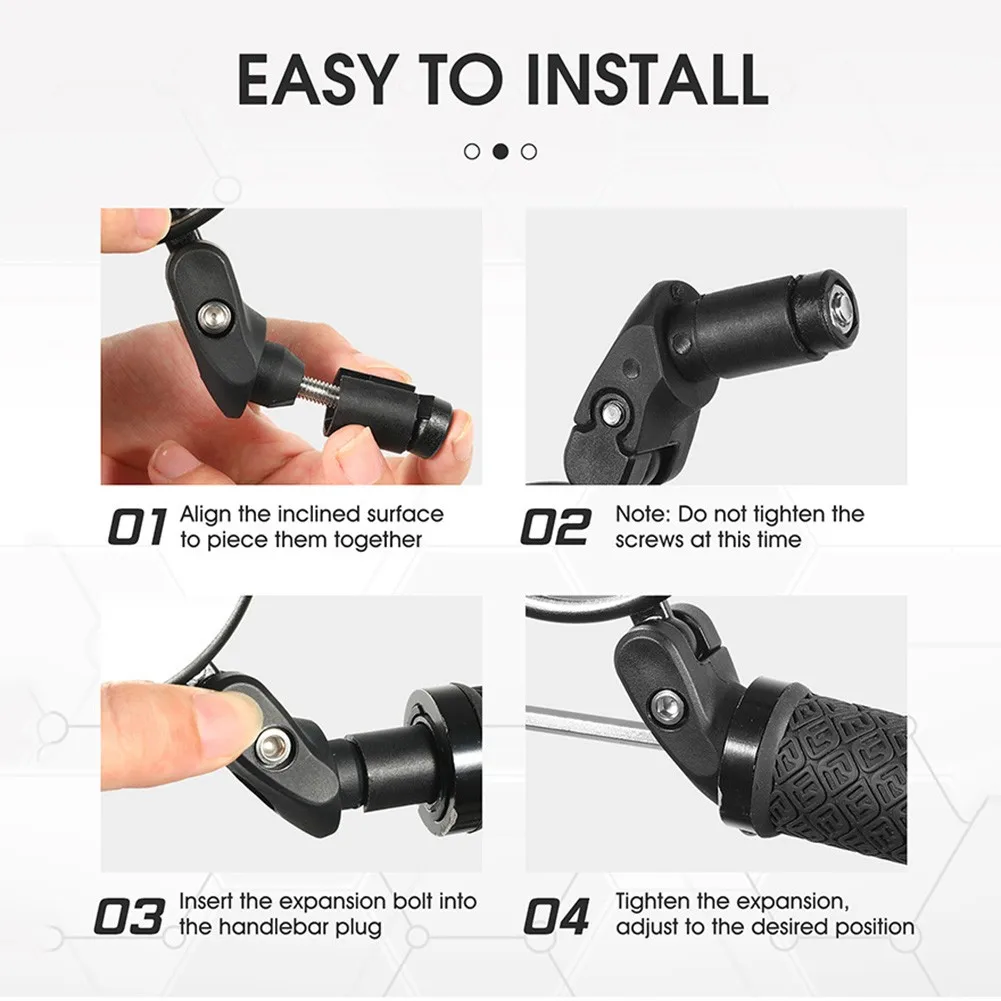 EASY TO INSTALL

01 Align the inclined surface to piece them together

02 Note: Do not tighten the screws at this time

03 Insert the expansion bolt into the handlebar plug

04 Tighten the expansion, adjust to the desired position