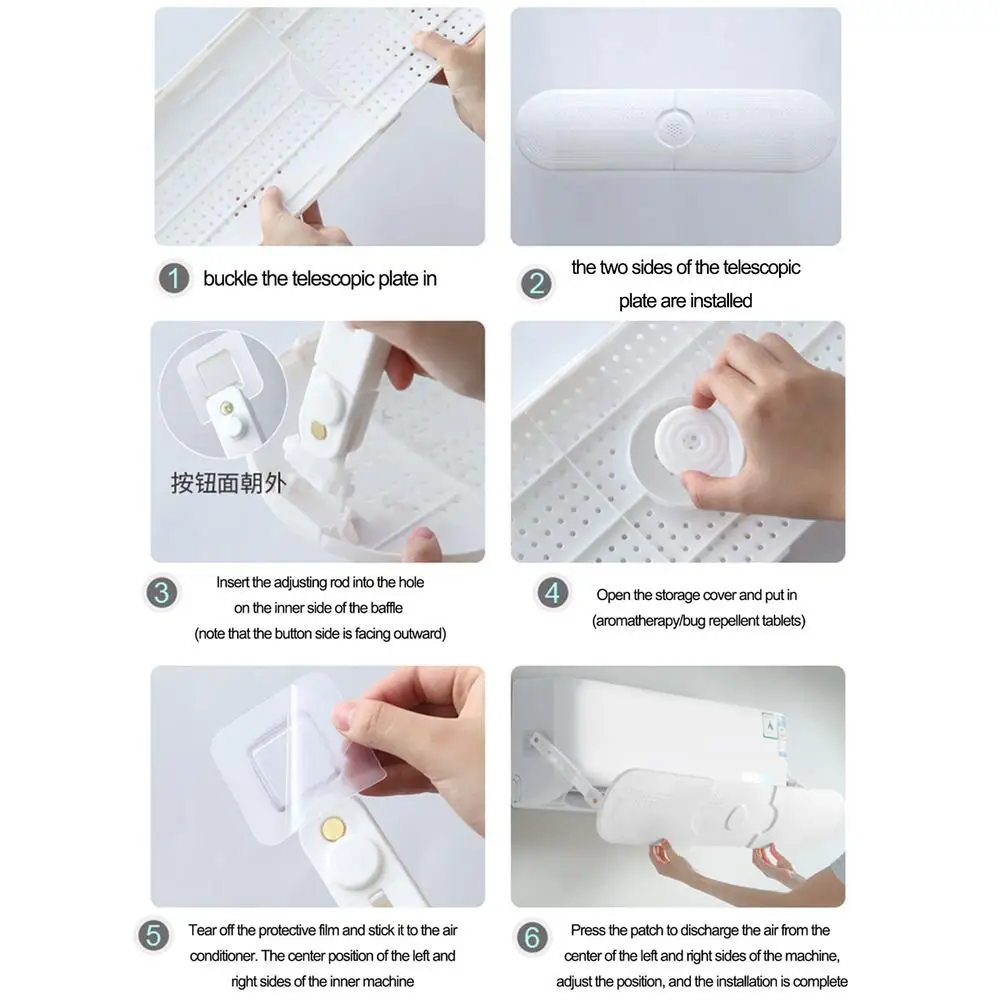 1 buckle the telescopic plate in

2 the two sides of the telescopic plate are installed

按钮面朝外

3 Insert the adjusting rod into the hole on the inner side of the baffle (note that the button side is facing outward)

4 Open the storage cover and put in (aromatherapy/bug repellent tablets)

5 Tear off the protective film and stick it to the air conditioner. The center position of the left and right sides of the inner machine

6 Press the patch to discharge the air from the center of the left and right sides of the machine, adjust the position, and the installation is complete